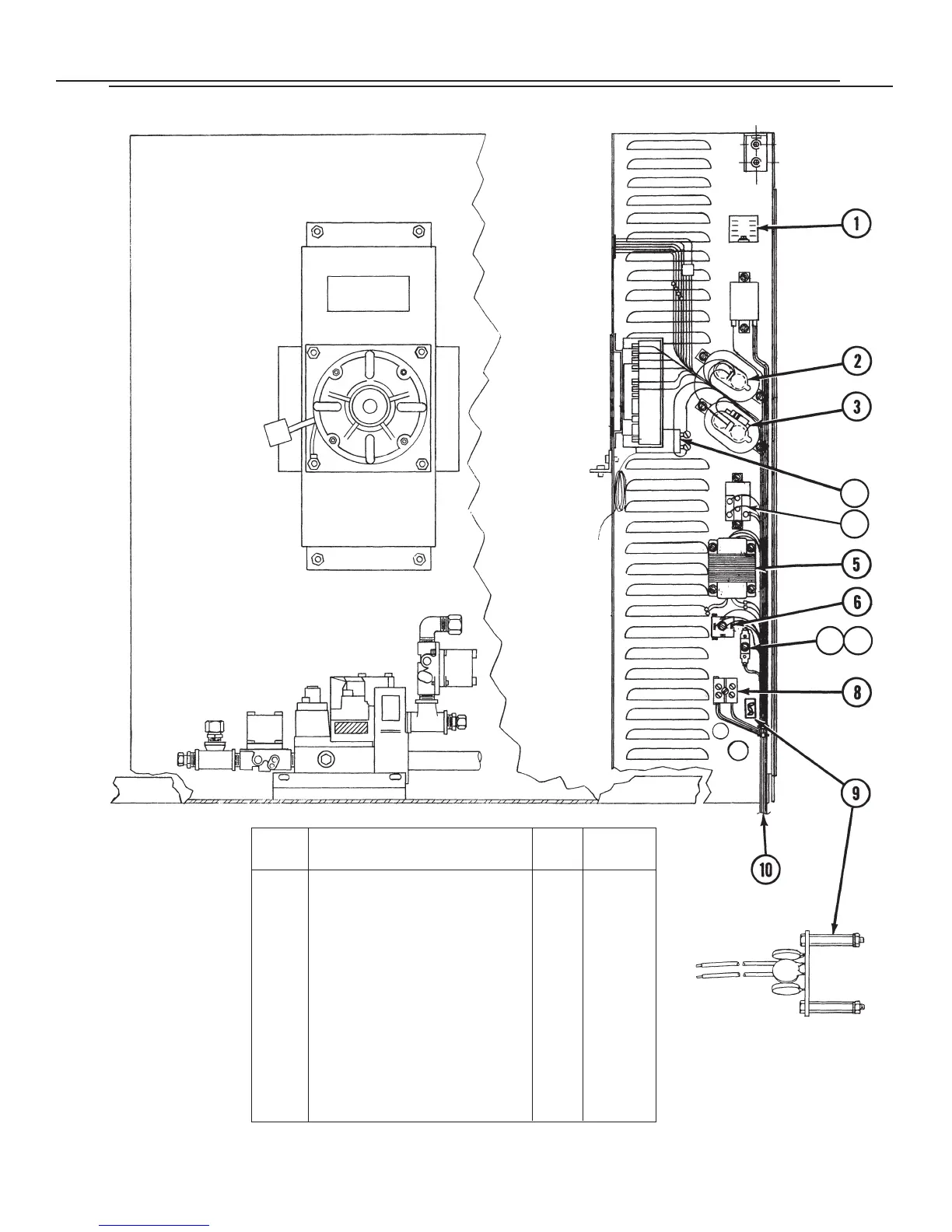 1

2

3

5

6

8

9

10