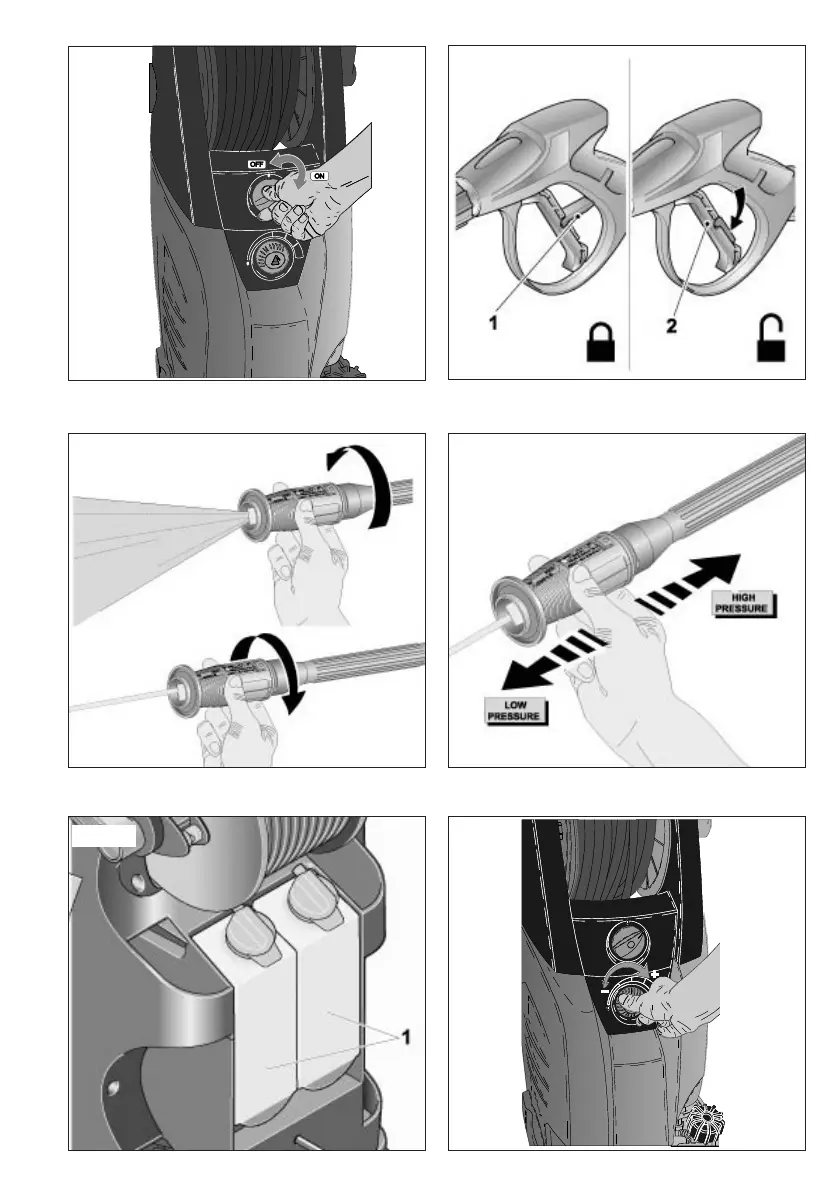 OFF
ON

1
2

HIGH PRESSURE
LOW PRESSURE

1

-
+