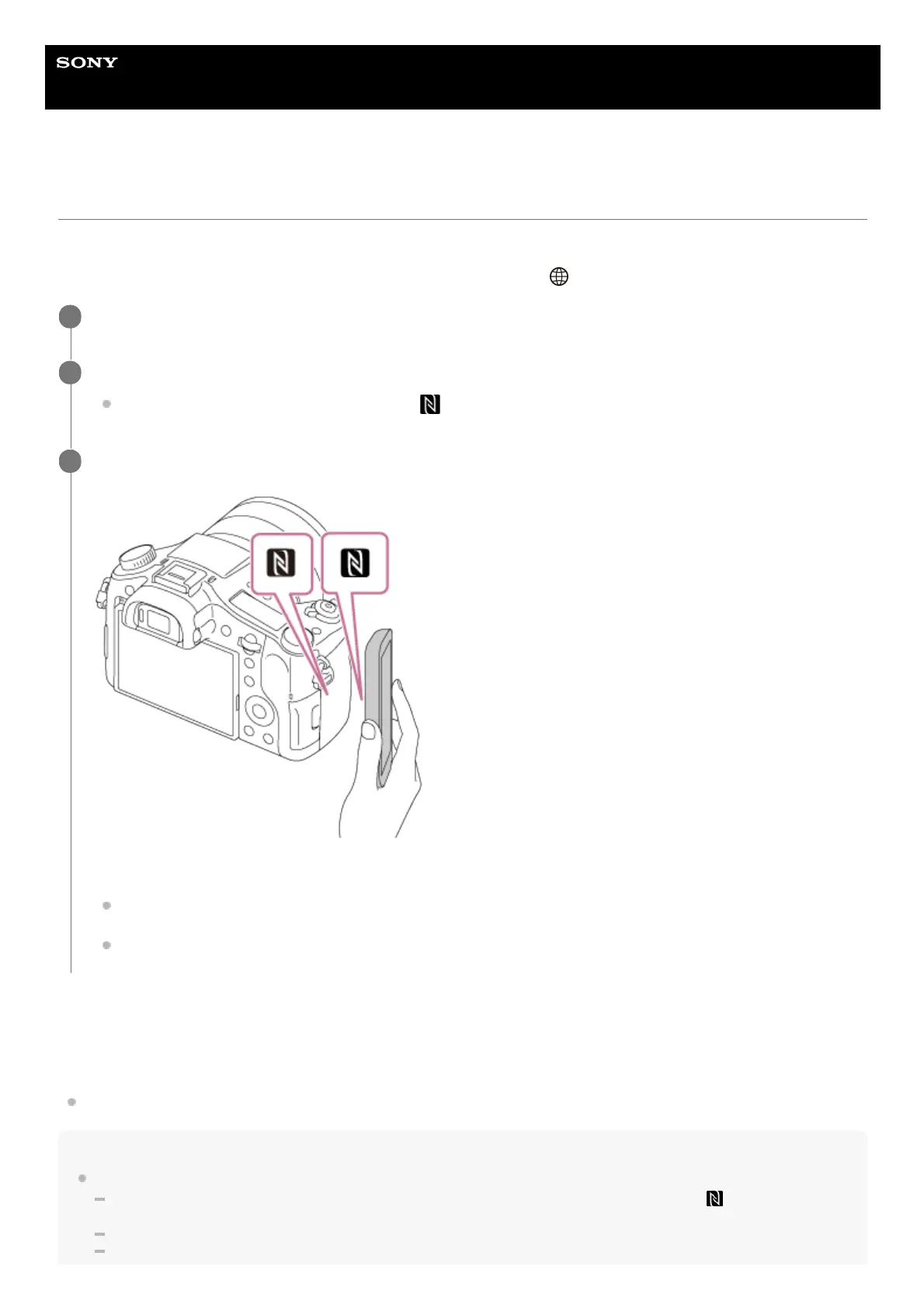 SONY