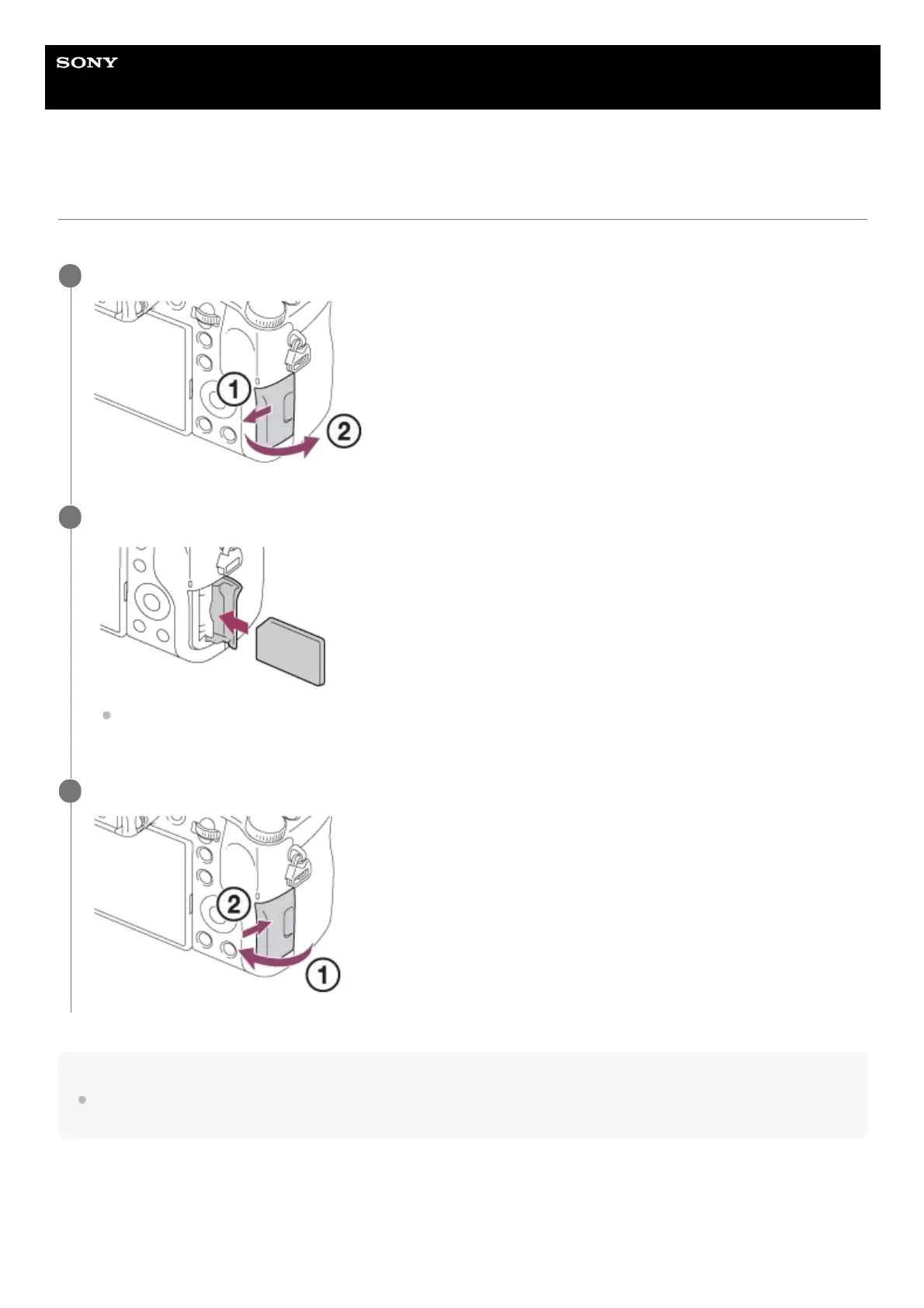 SONY

①

②

②

①