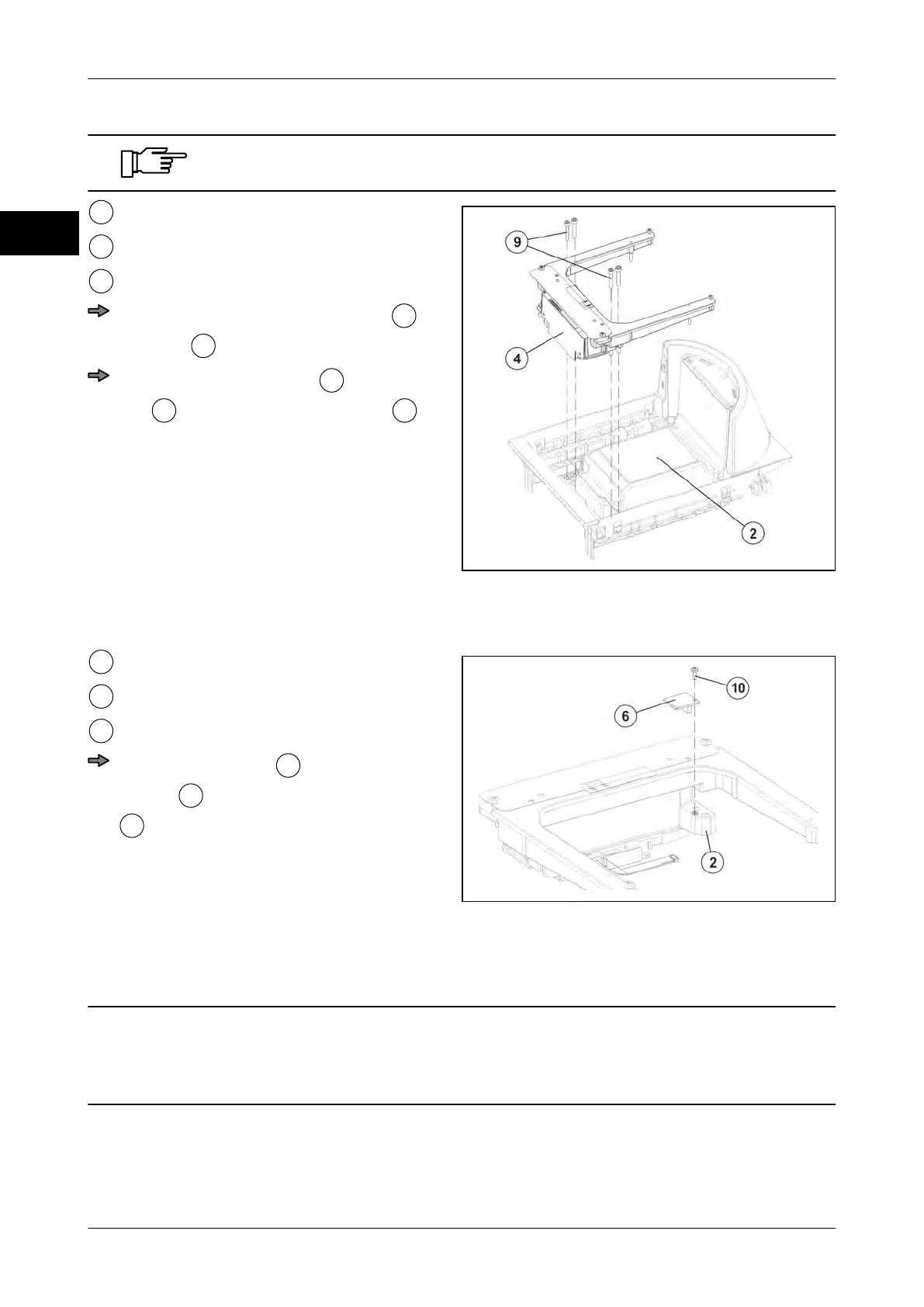 9

4

2

10

6

2