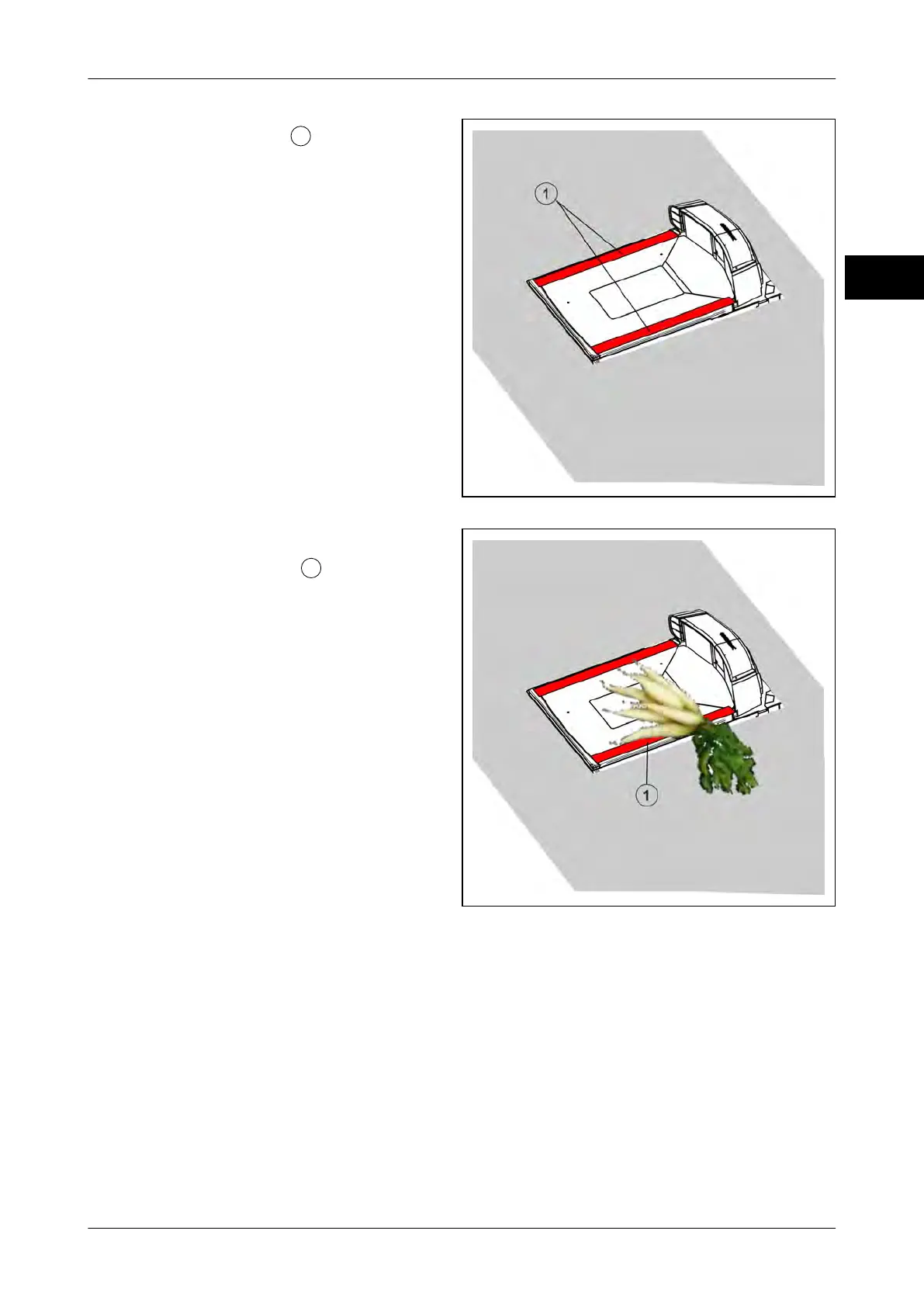 1

1