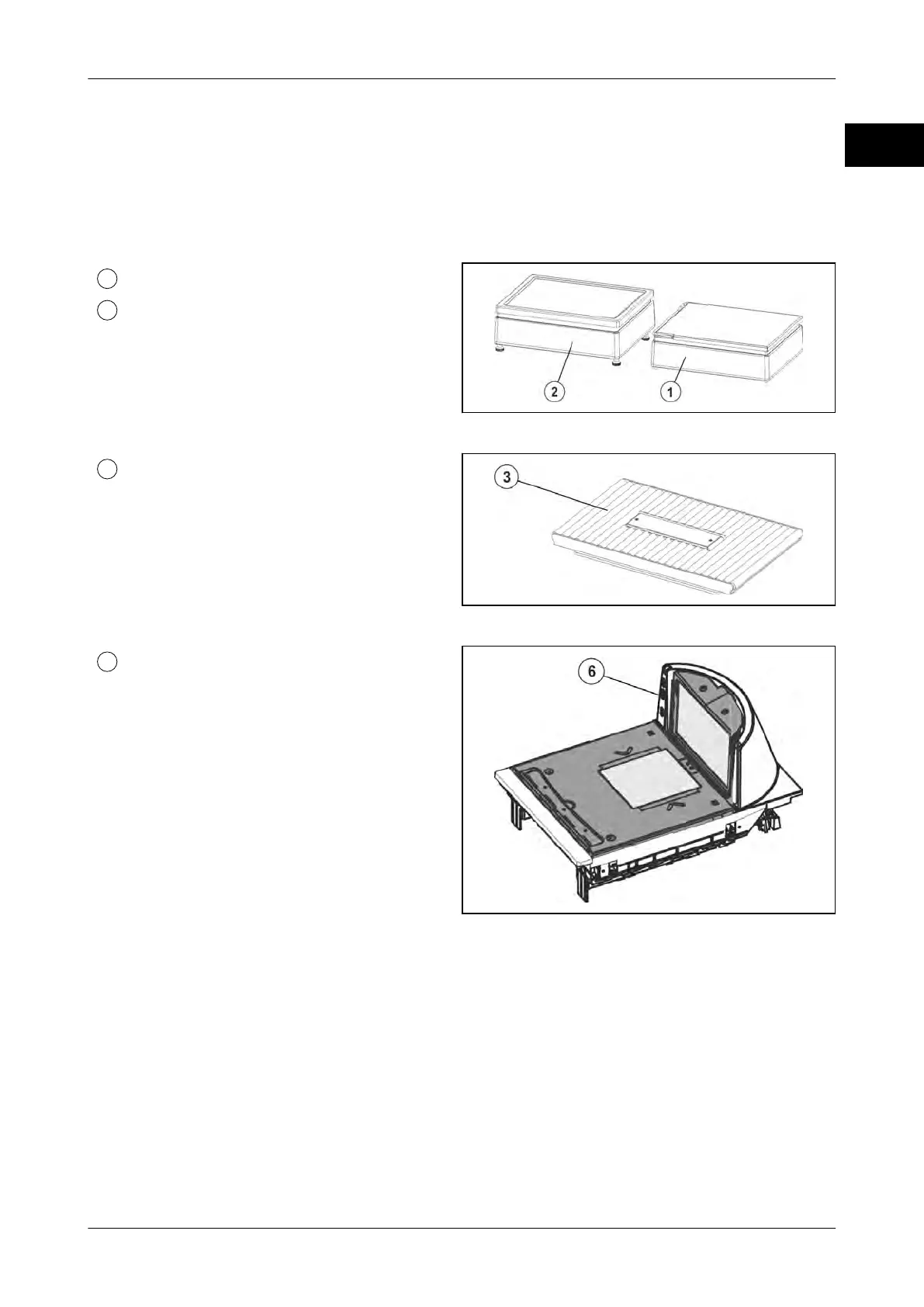 2
1
3
6