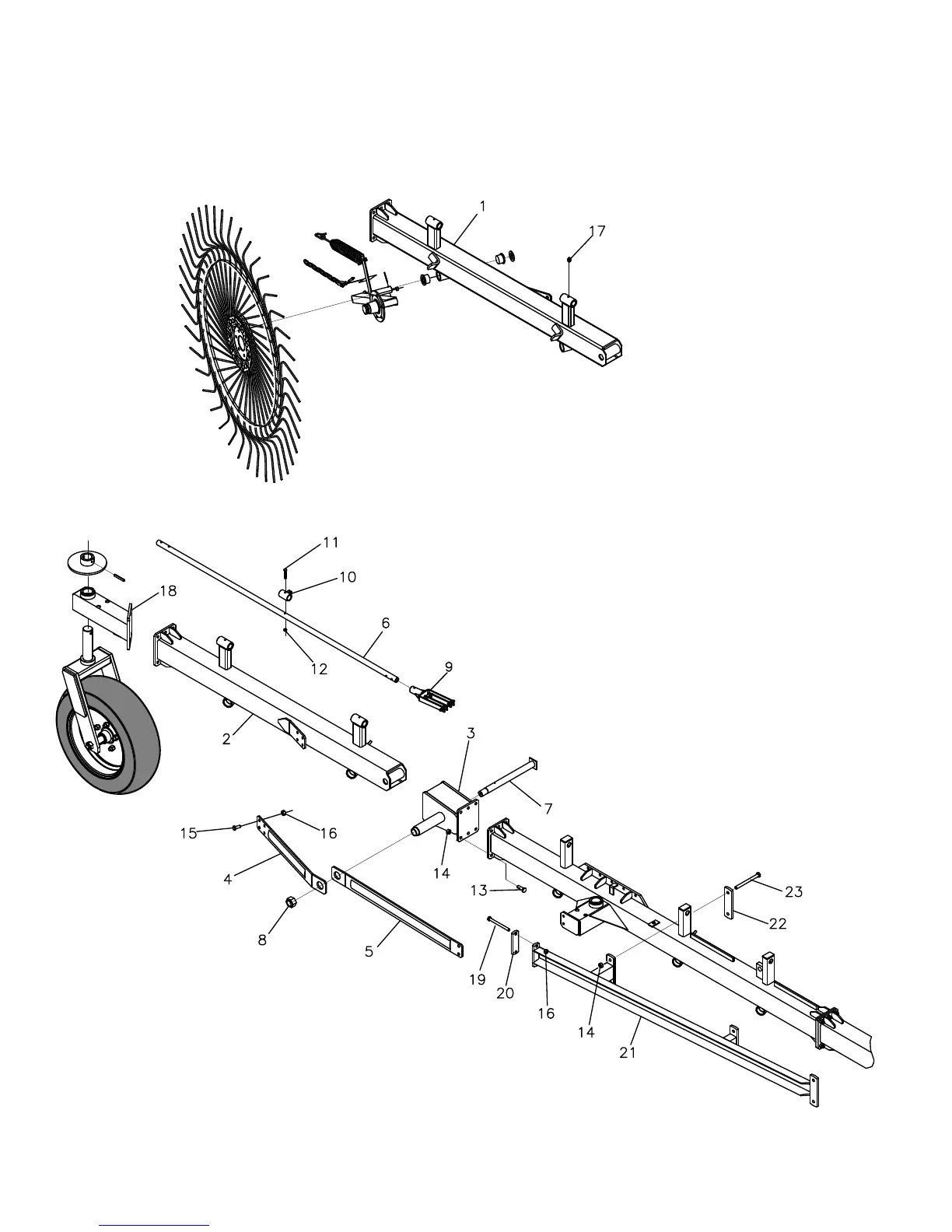 1
17
11
10
18
6
12
9
2
3
7
15
16
4
14
13
23
22
8
5
19
20
16
14
21