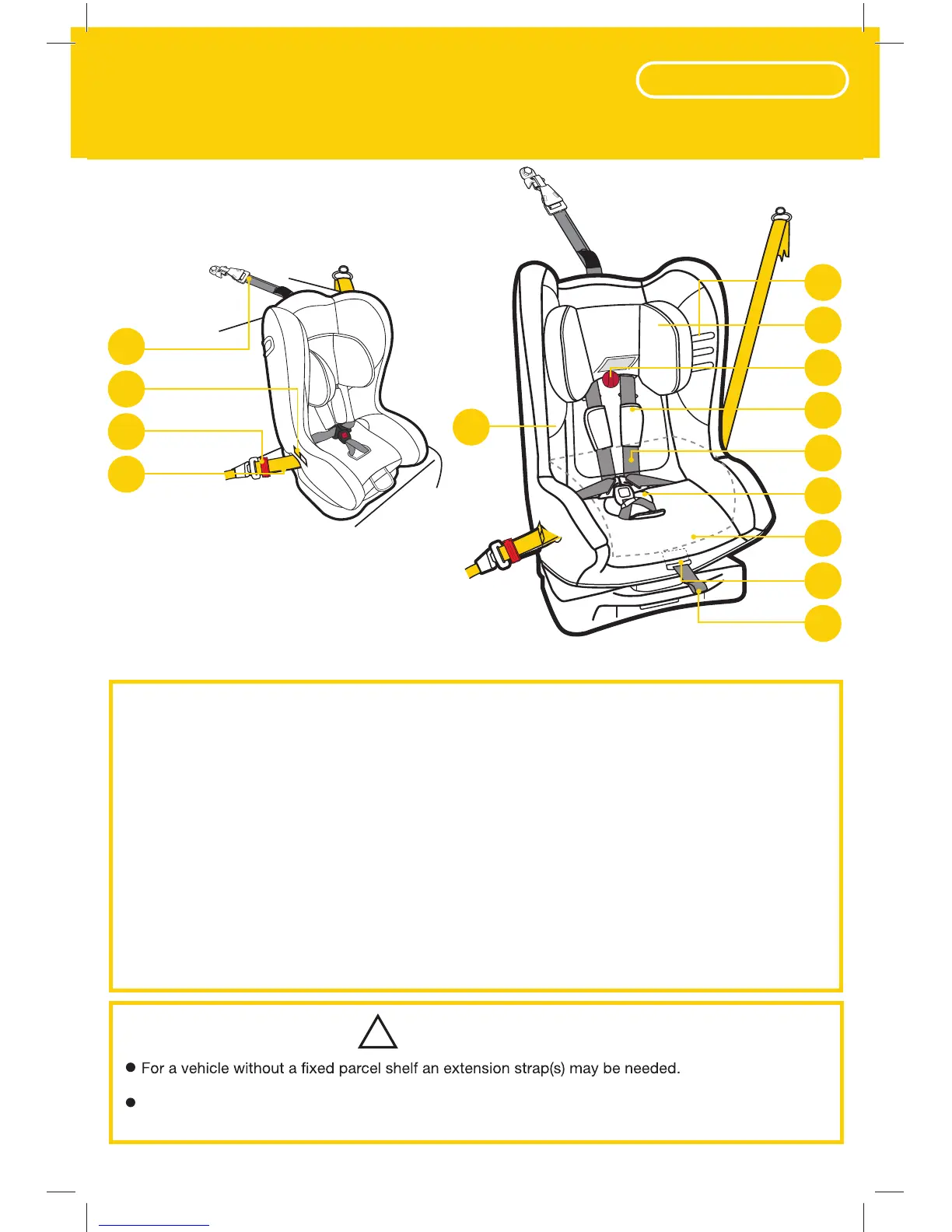 For a vehicle without a fixed parcel shelf an extension strap(s) may be needed.