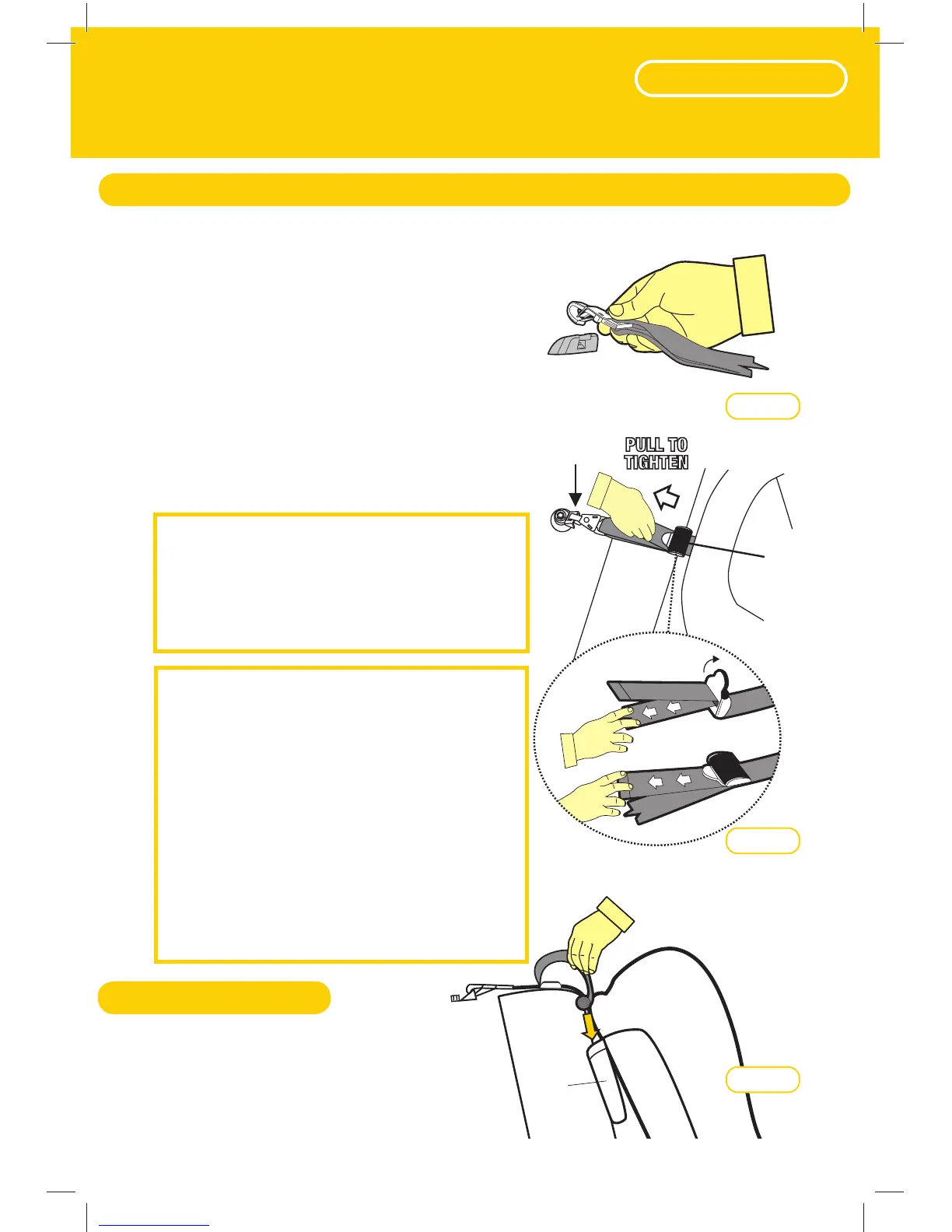 PULL TO TIGHTEN