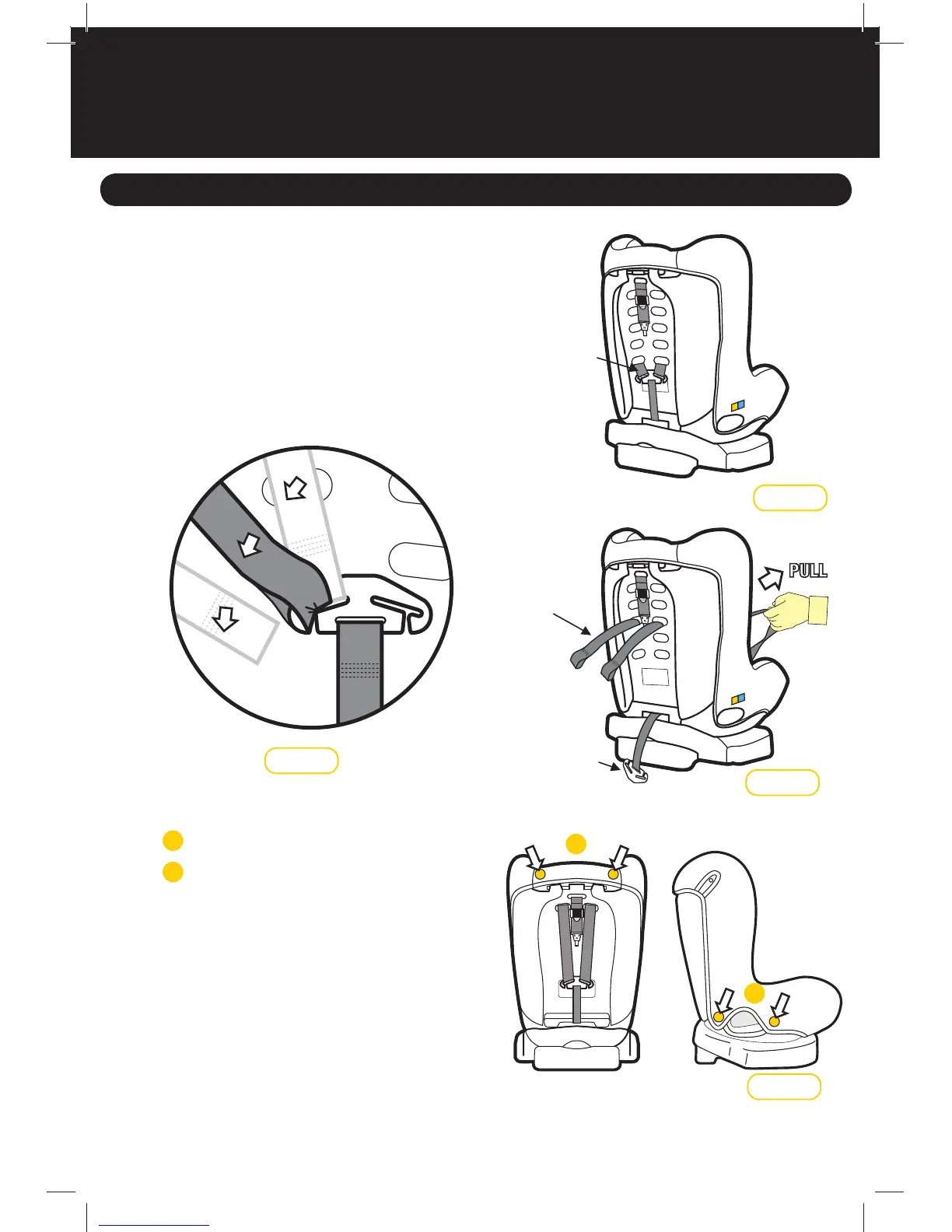 PULL