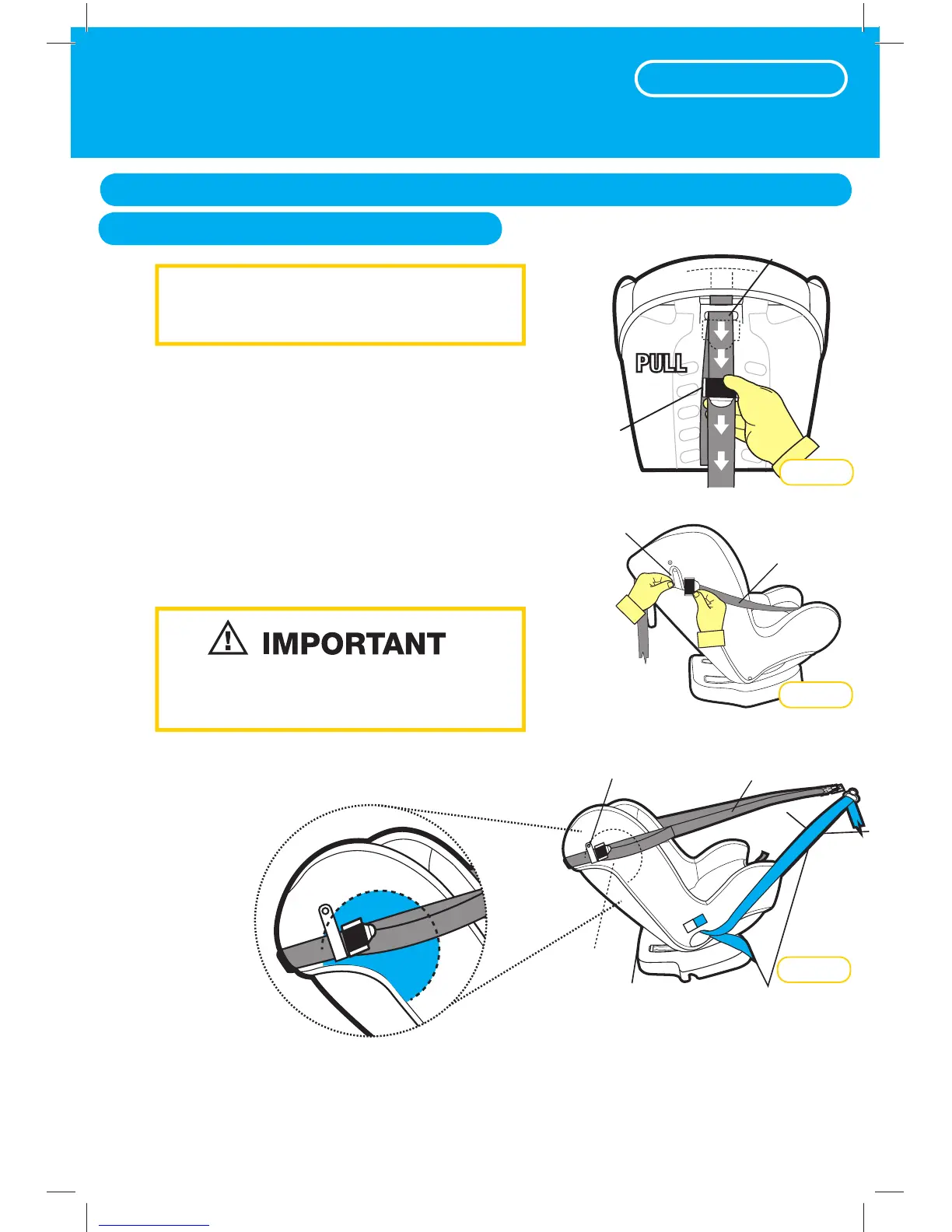 PULL

IMPORTANT