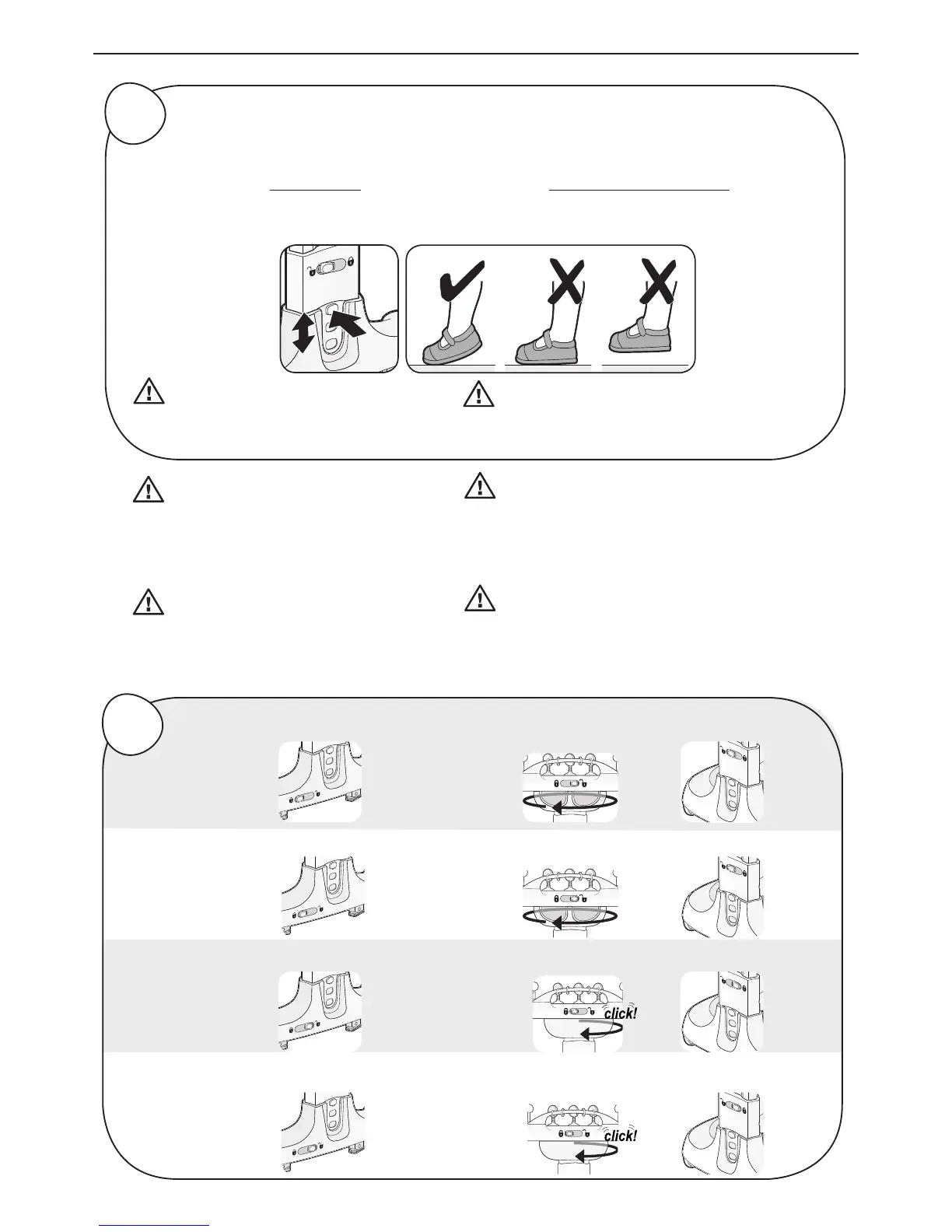 click!

click!