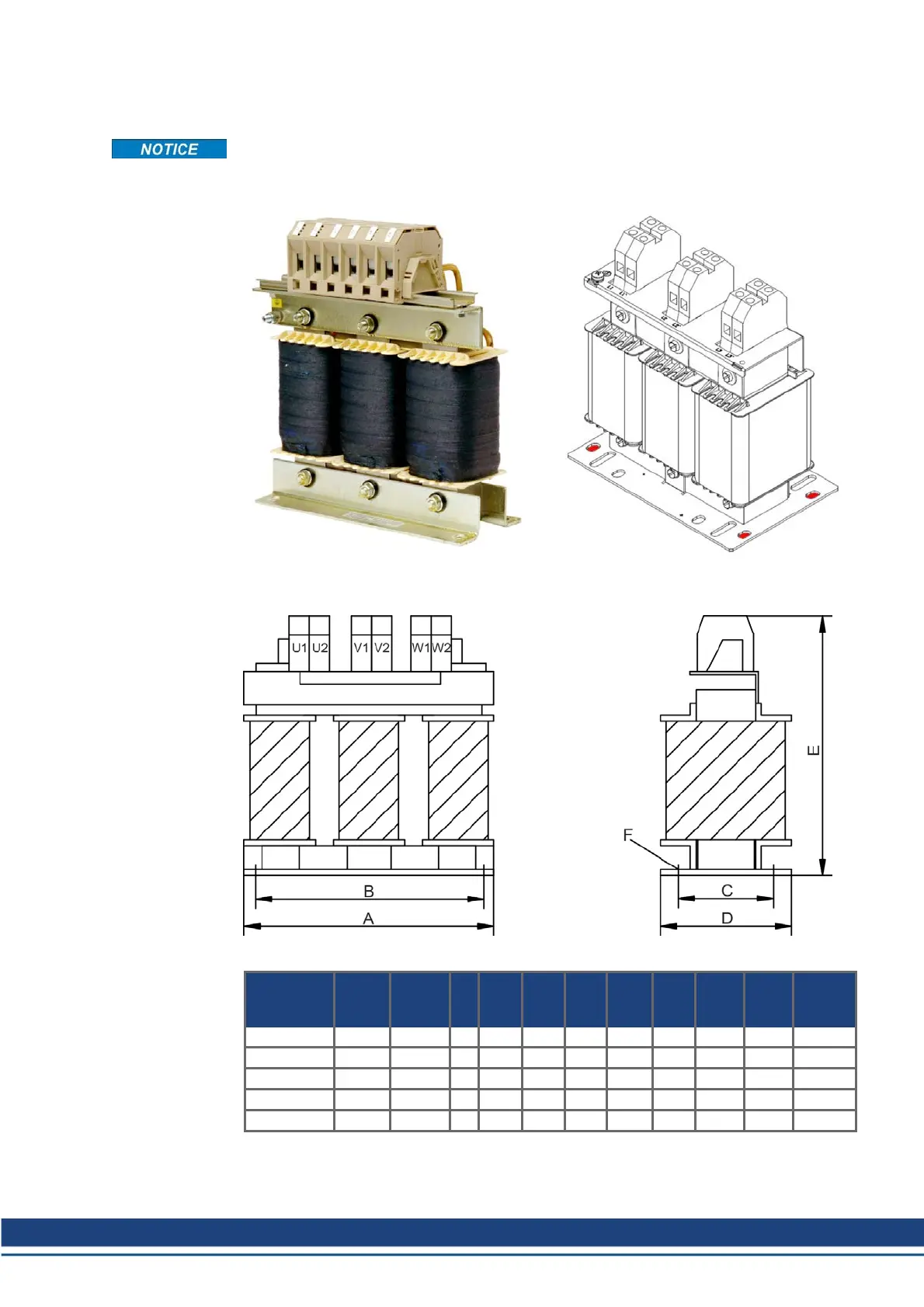 NOTICE

U1 U2 V1 V2 W1 W2

B

A

E

F

C

D