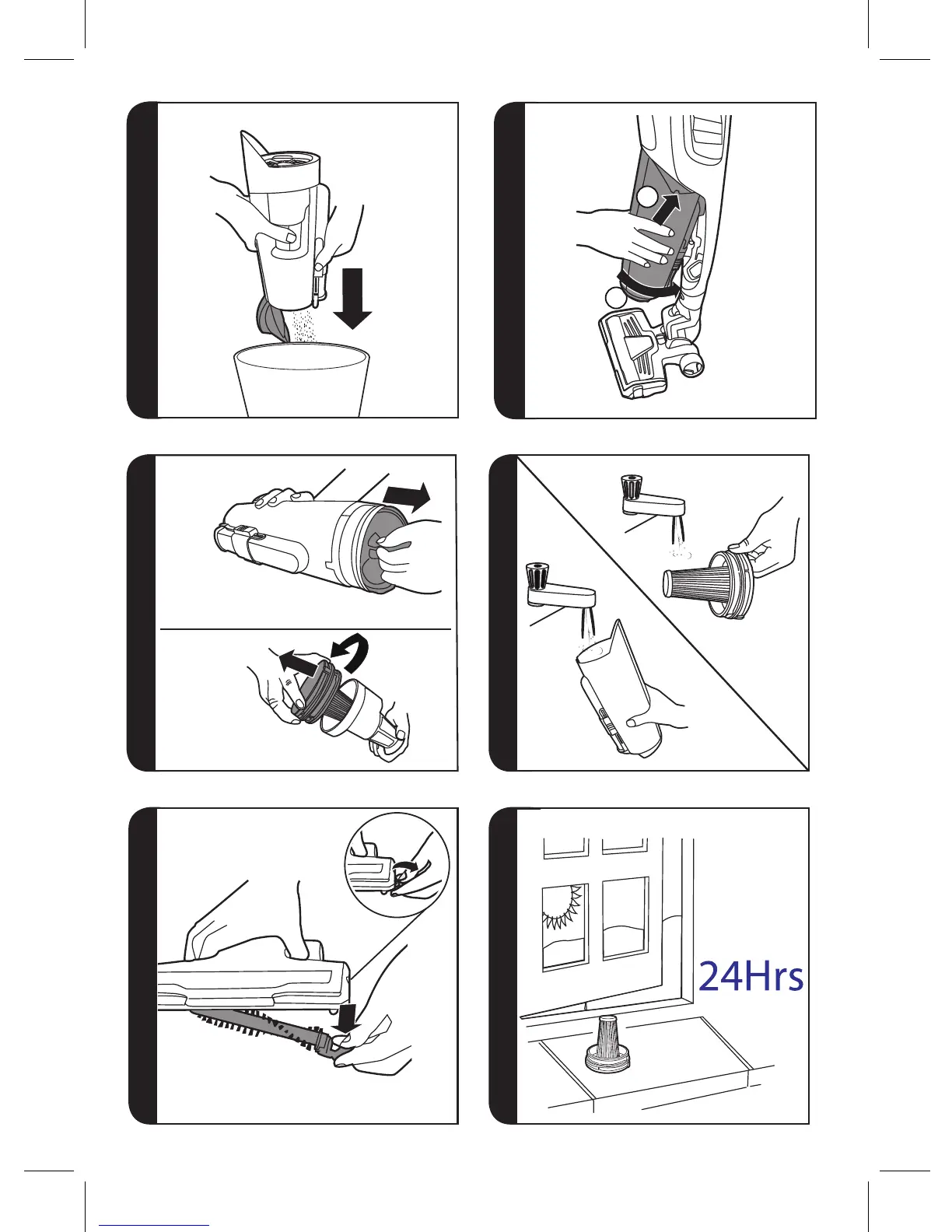 24Hrs