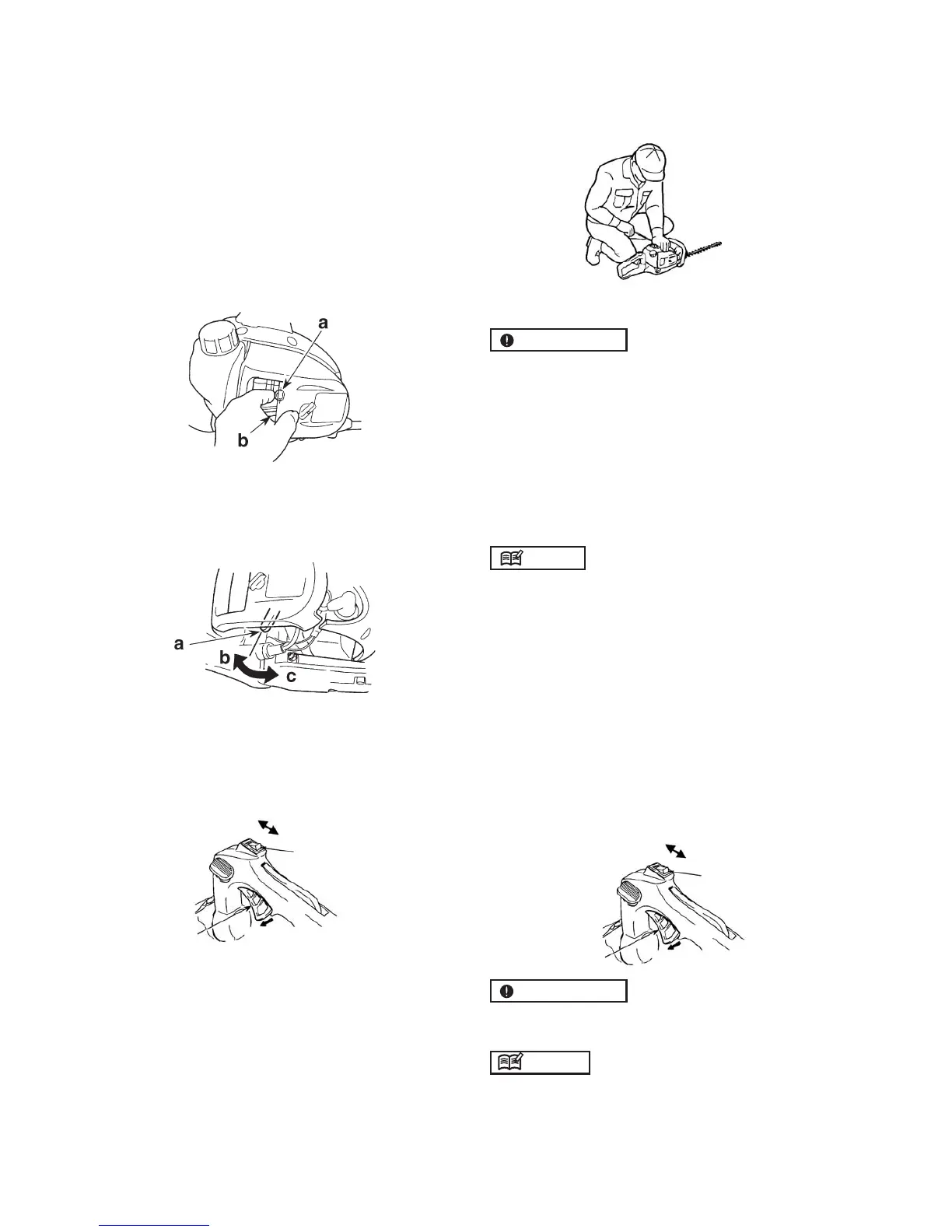 a

b

a

b

c