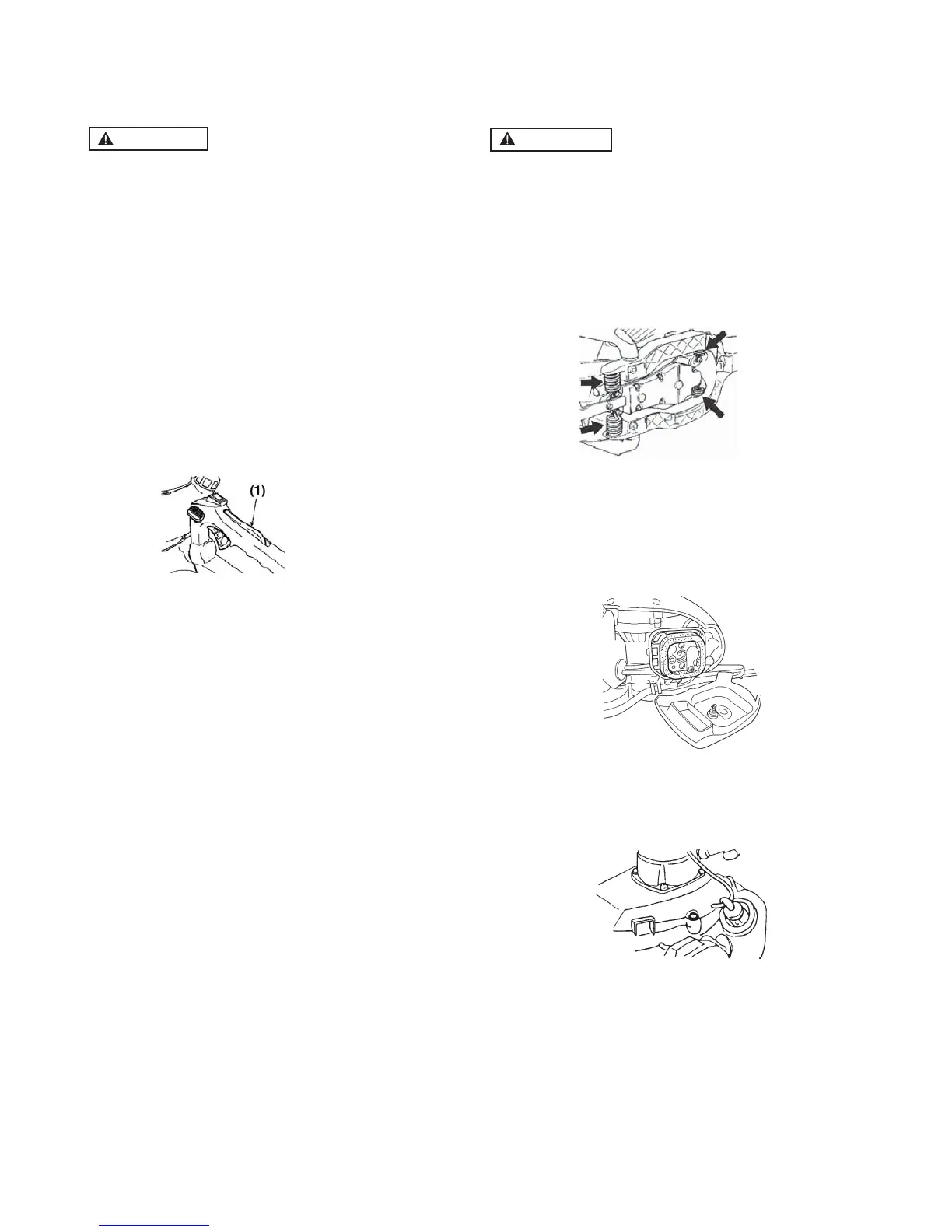 (1)