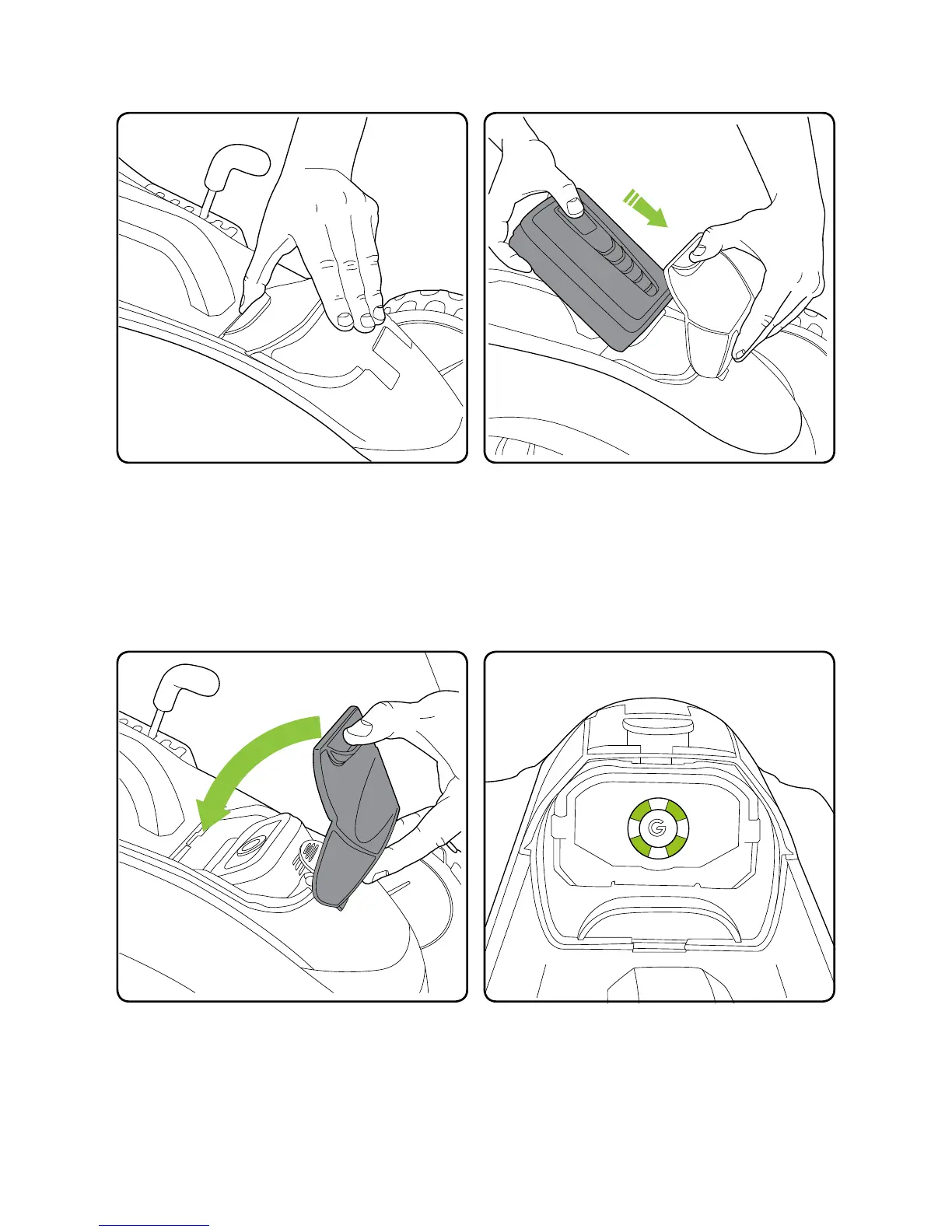 G