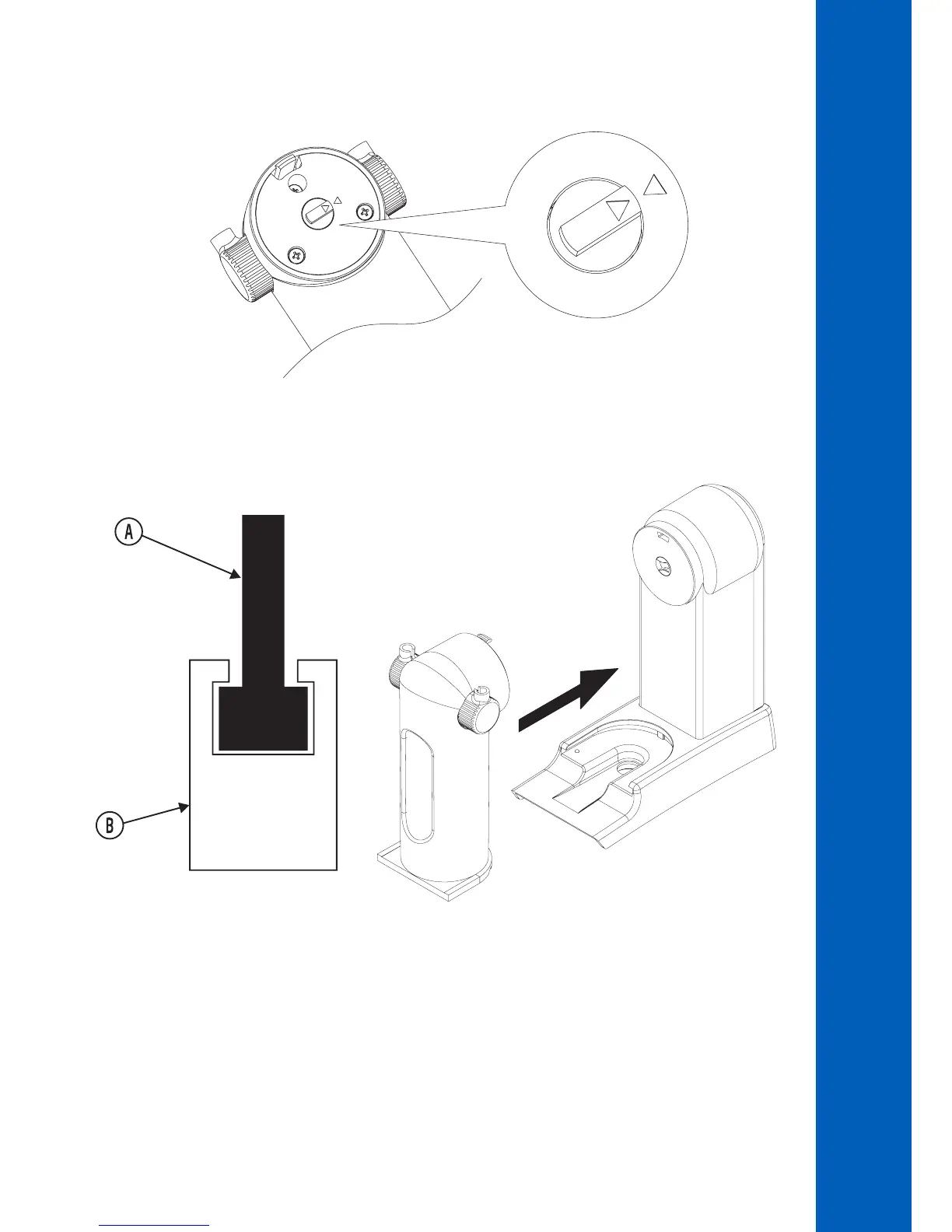 A

B