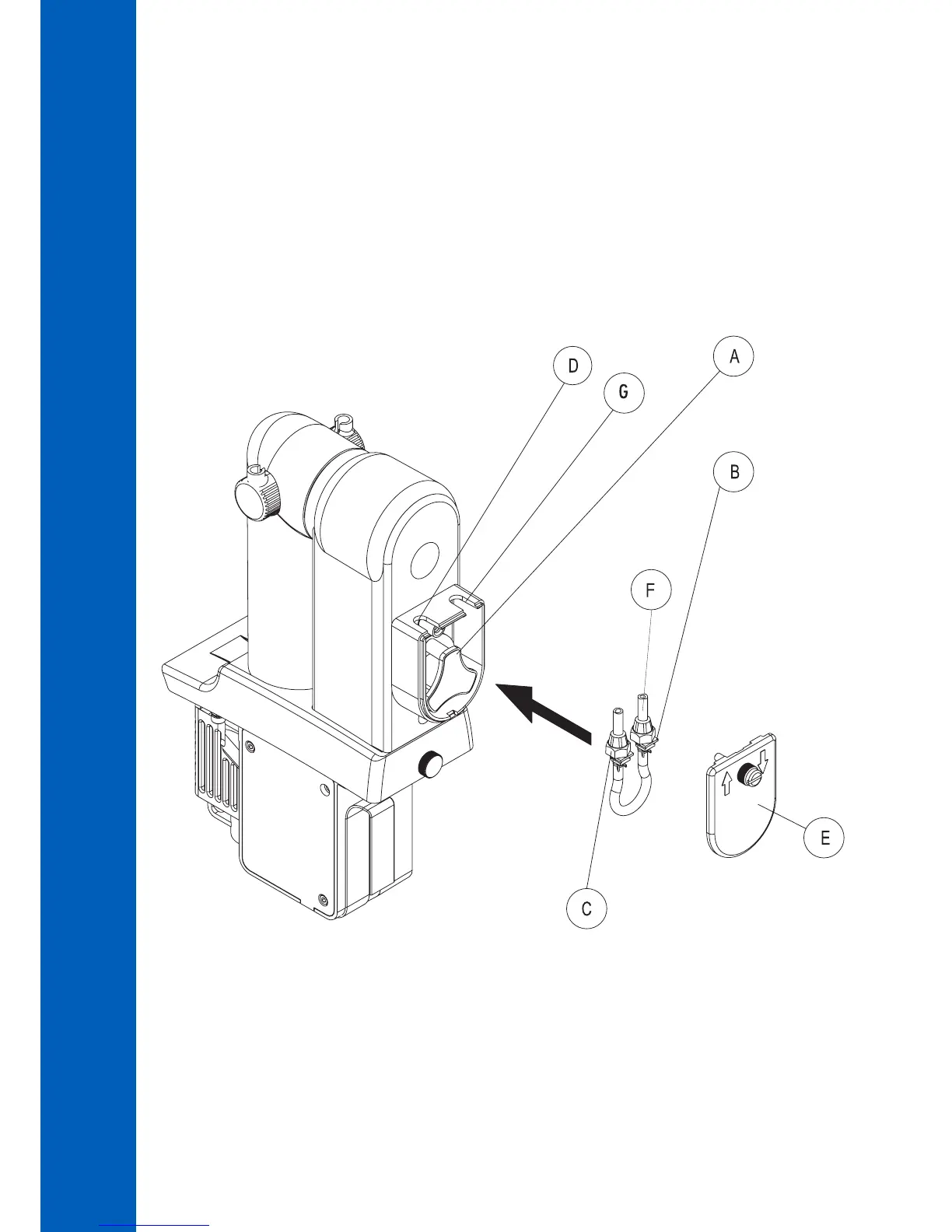 D
G
A
B
F
E
C