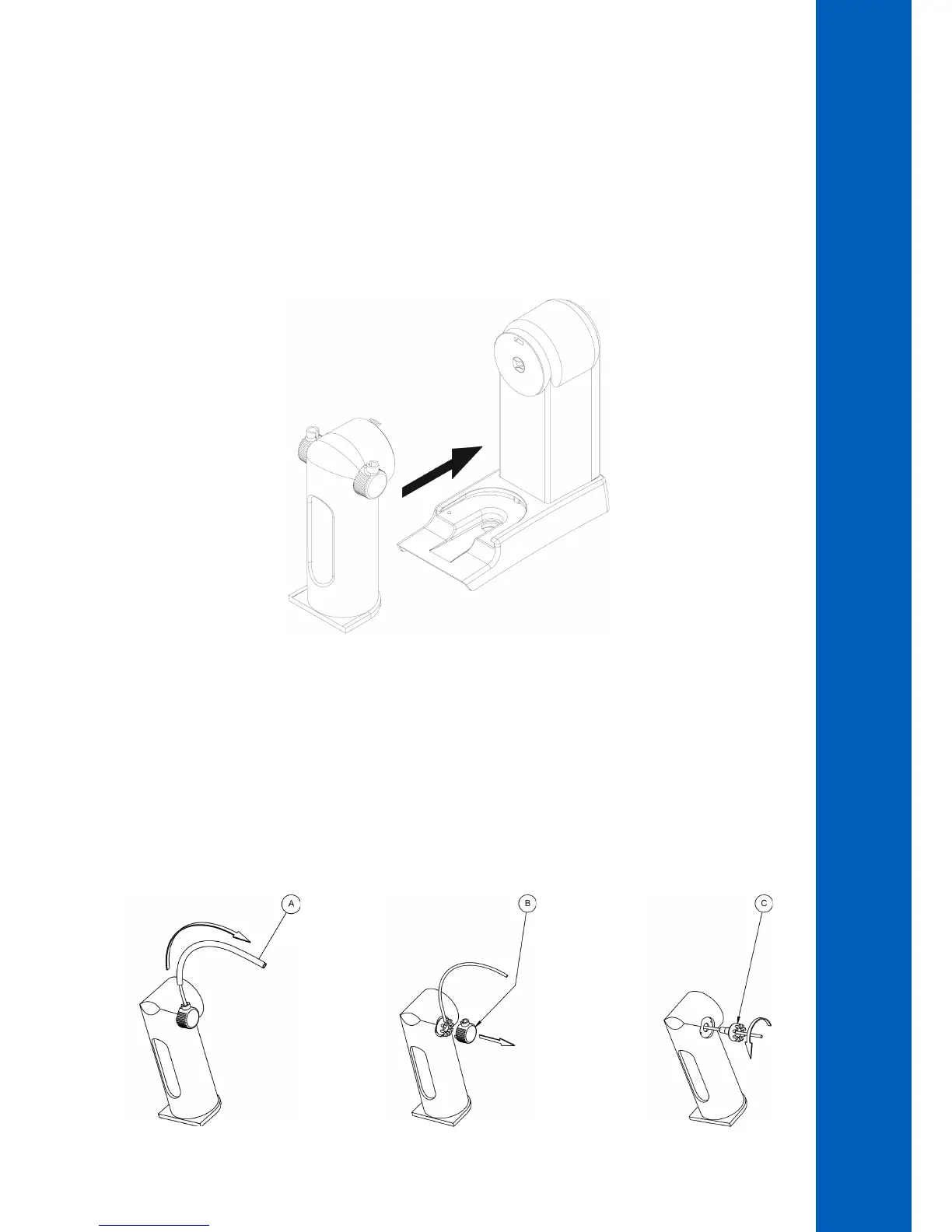 A

B

C