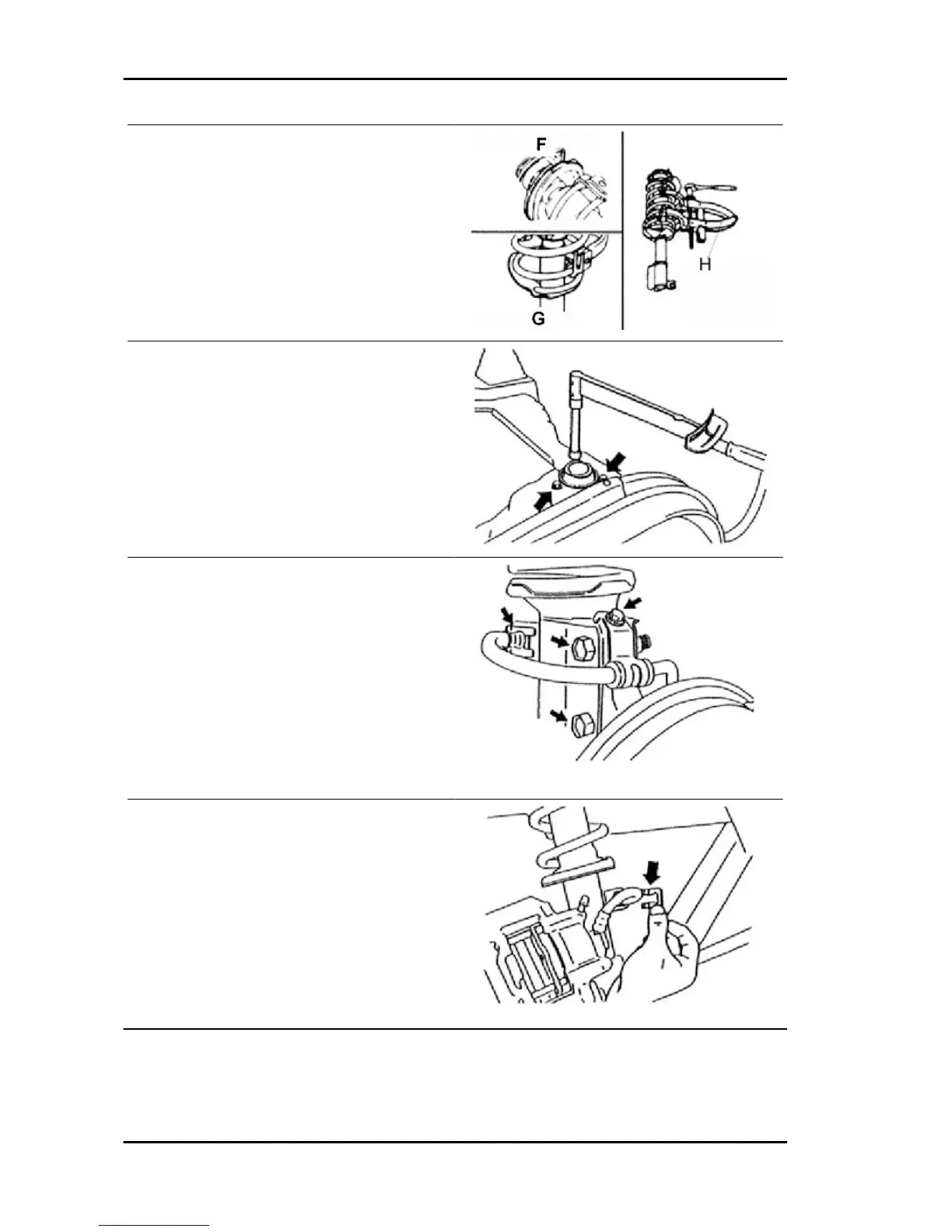 F

G

H