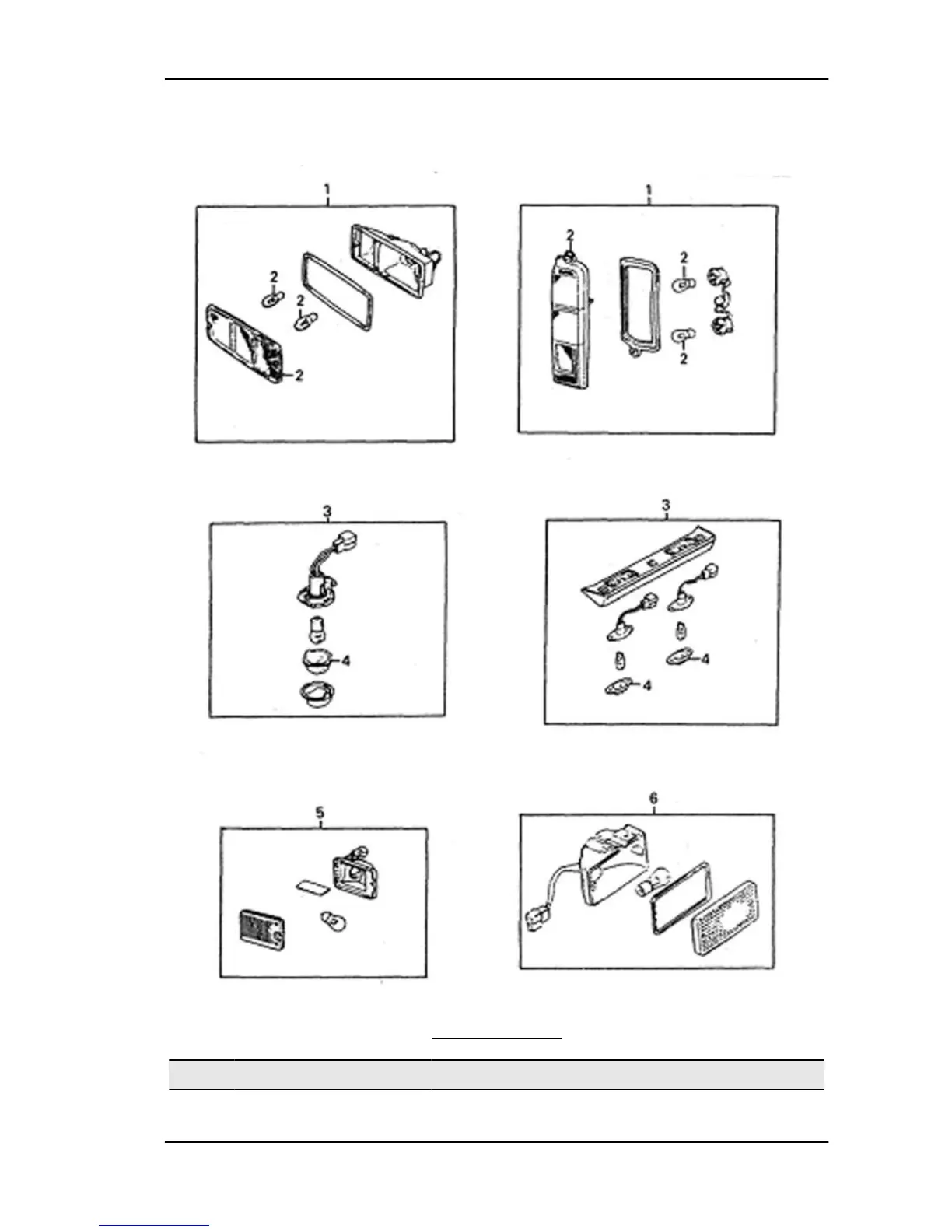 1
2
2
2

1
2
2
2

3
4

3
4
4

5

6