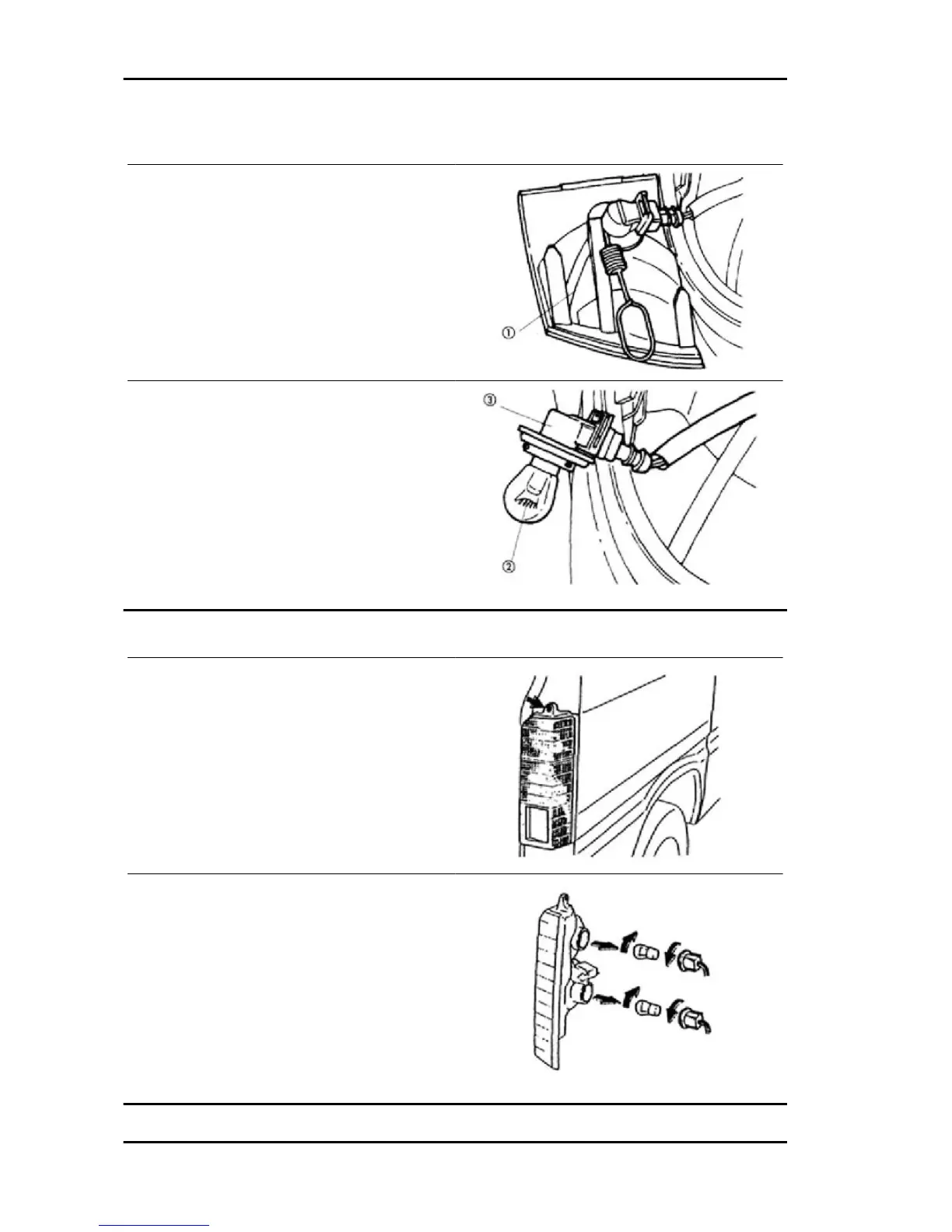 ①

③

②