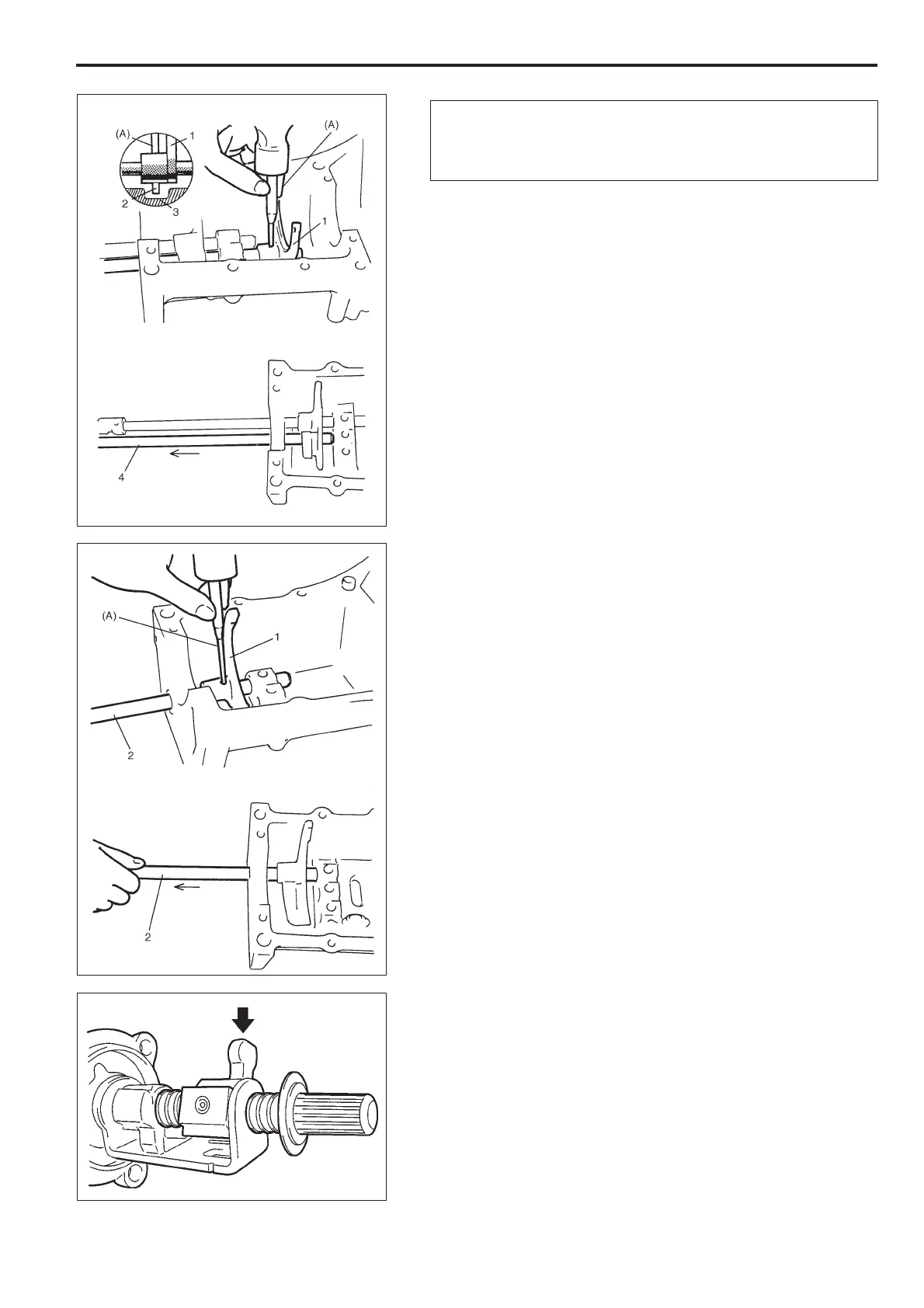 (A)
1
(A)
2
3
1
4
(A)
1
2
2