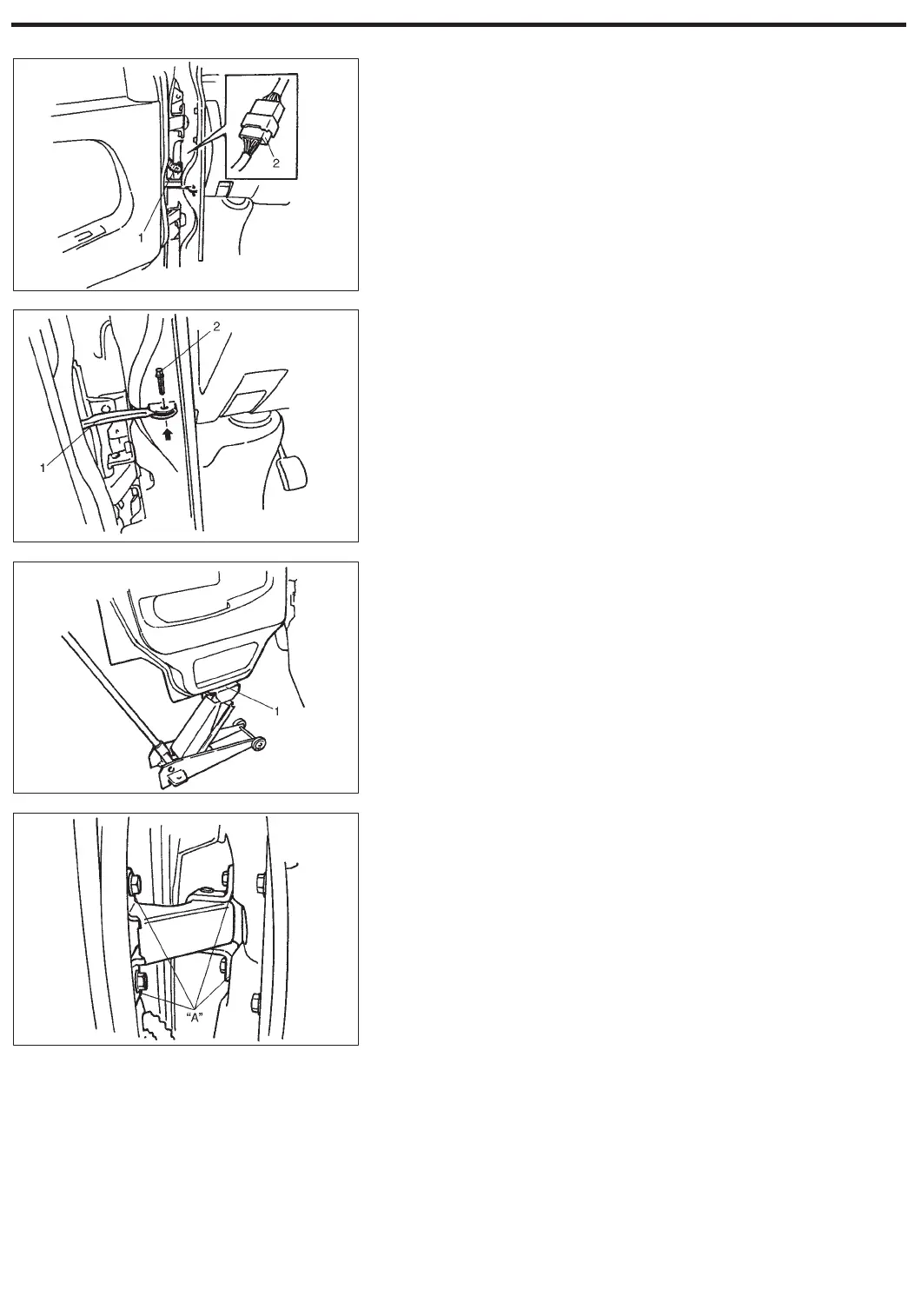 2
1

2
1

1

"A"