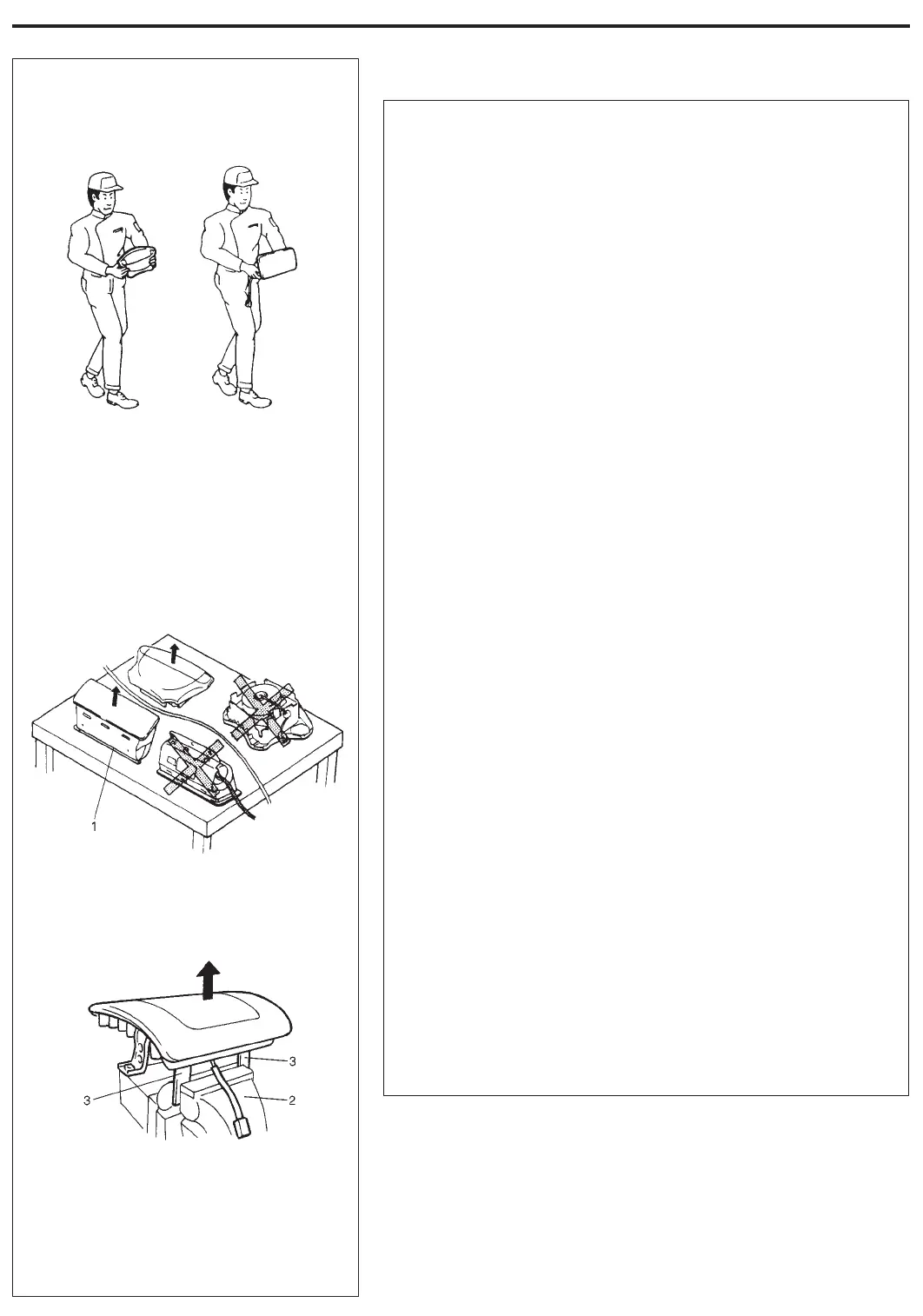 1

3

3

2