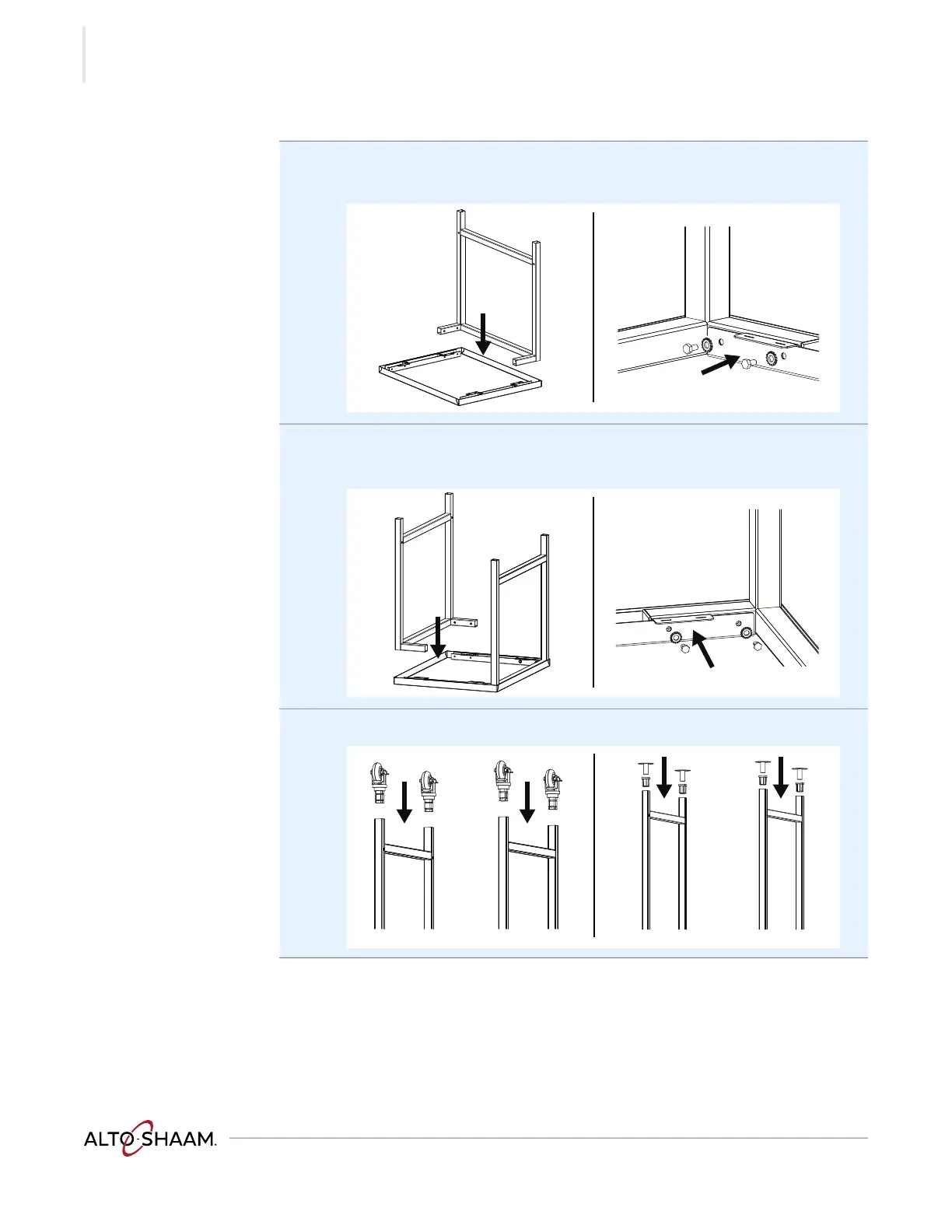 ALTO-SHAAM.