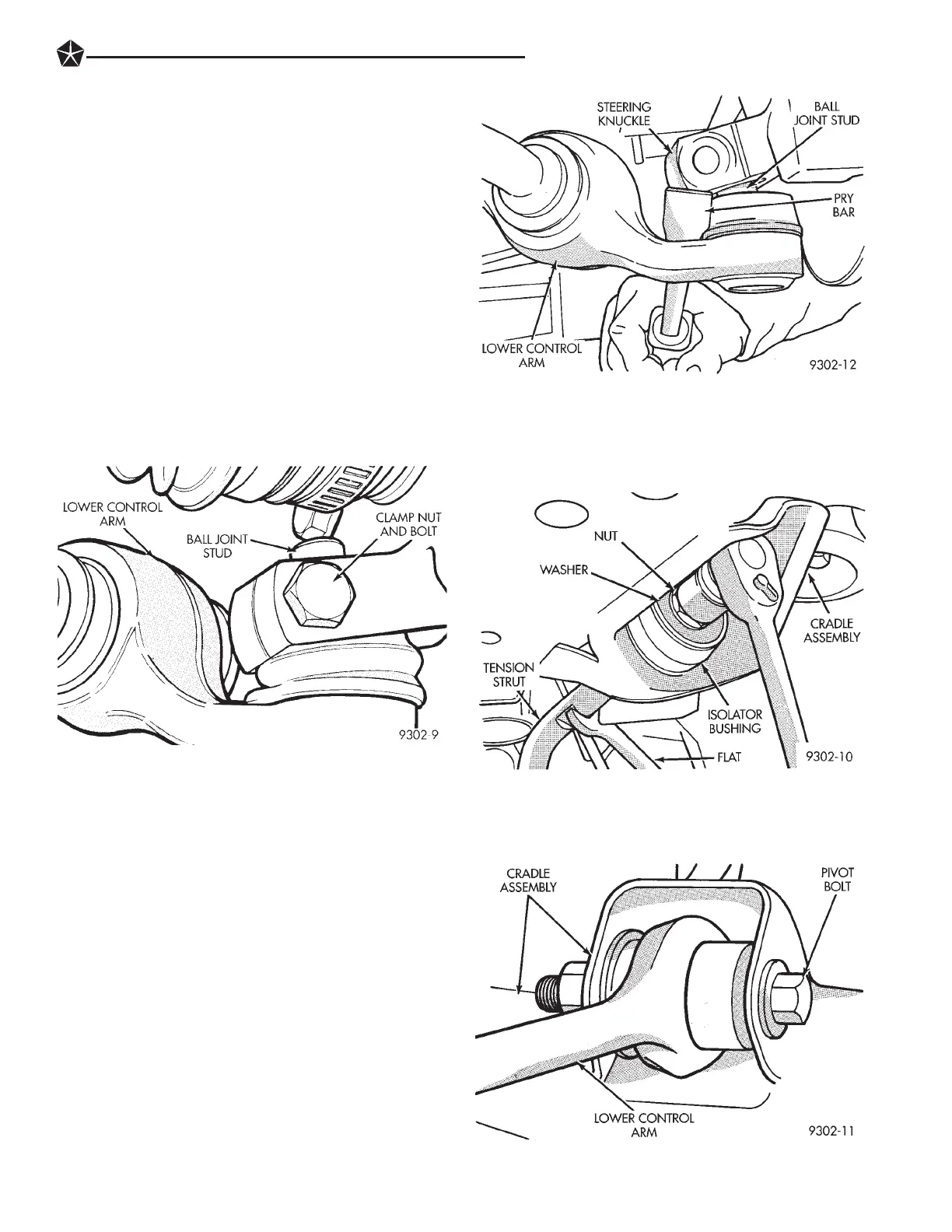 STEERING KNUCKLE

BALL JOINT STUD

PRY BAR

LOWER CONTROL ARM

9302-12

LOWER CONTROL ARM

BALL JOINT STUD

CLAMP NUT AND BOLT

9302-9

NUT

WASHER

CRADLE ASSEMBLY

TENSION STRUT

ISOLATOR BUSHING

FLAT

9302-10

CRADLE ASSEMBLY

PIVOT BOLT

LOWER CONTROL ARM

9302-11