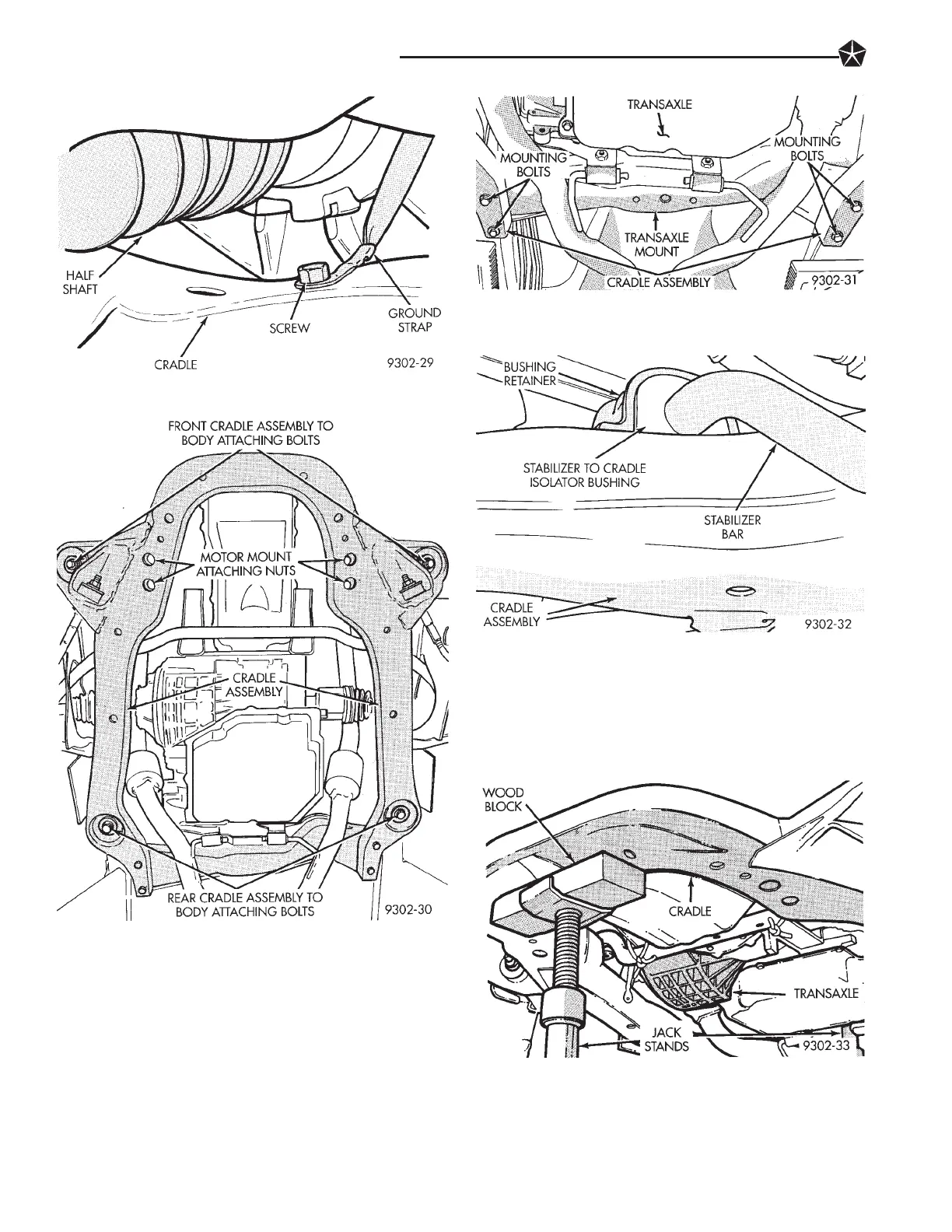 HALF SHAFT

SCREW

GROUND STRAP

CRADLE

9302-29

FRONT CRADLE ASSEMBLY TO BODY ATTACHING BOLTS

MOTOR MOUNT ATTACHING NUTS

CRADLE ASSEMBLY

REAR CRADLE ASSEMBLY TO BODY ATTACHING BOLTS

9302-30

TRANSAXLE

MOUNTING BOLTS

MOUNTING BOLTS

TRANSAXLE MOUNT

CRADLE ASSEMBLY

9302-31

BUSHING RETAINER

STABILIZER TO CRADLE ISOLATOR BUSHING

STABILIZER BAR

CRADLE ASSEMBLY

9302-32

WOOD BLOCK

CRADLE

TRANSAXLE

JACK STANDS

9302-33