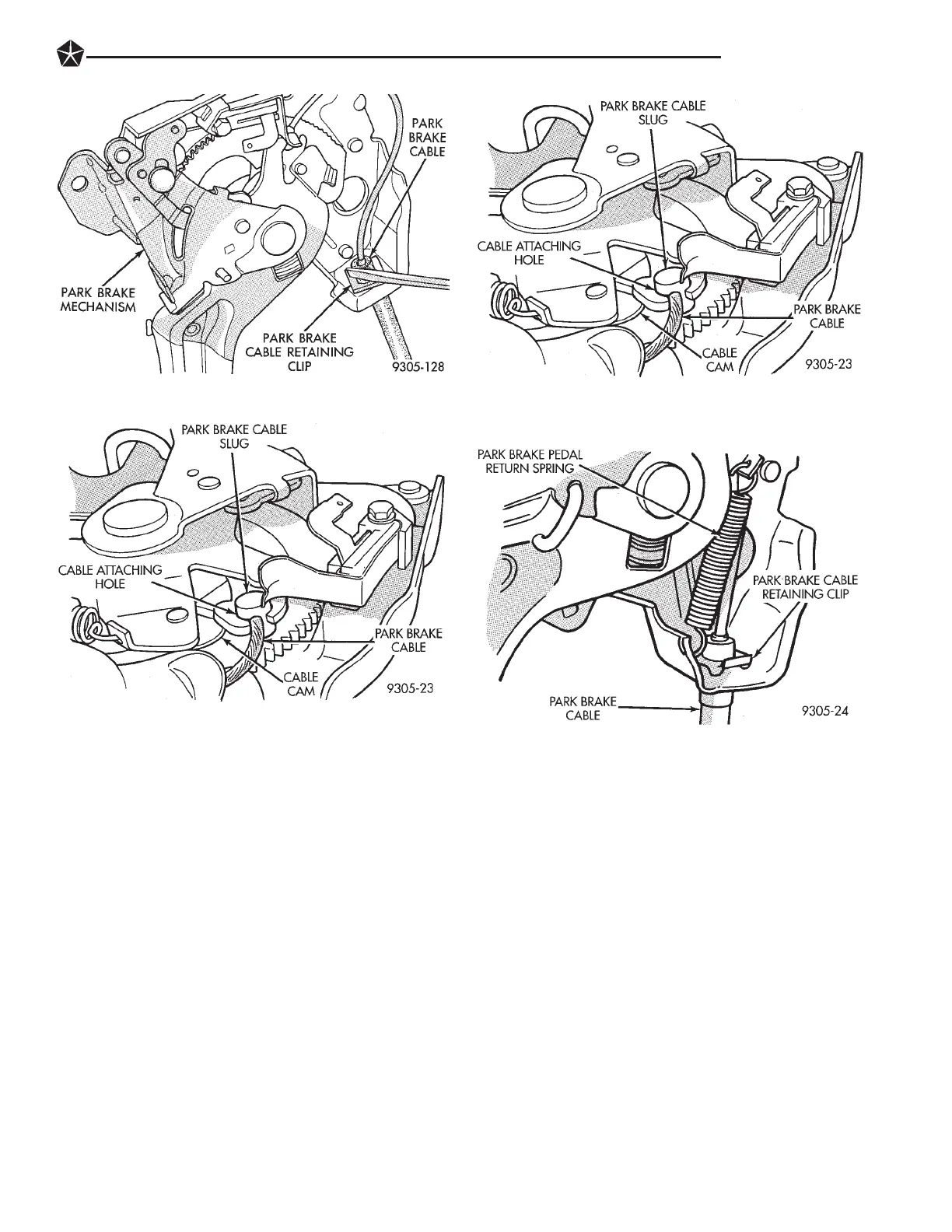 PARK BRAKE CABLE

PARK BRAKE MECHANISM

PARK BRAKE CABLE RETAINING CLIP

9305-128

PARK BRAKE CABLE SLUG

CABLE ATTACHING HOLE

PARK BRAKE CABLE

CABLE CAM

9305-23

PARK BRAKE CABLE SLUG

CABLE ATTACHING HOLE

PARK BRAKE CABLE

CABLE CAM

9305-23

PARK BRAKE PEDAL RETURN SPRING

PARK BRAKE CABLE RETAINING CLIP

PARK BRAKE CABLE

9305-24