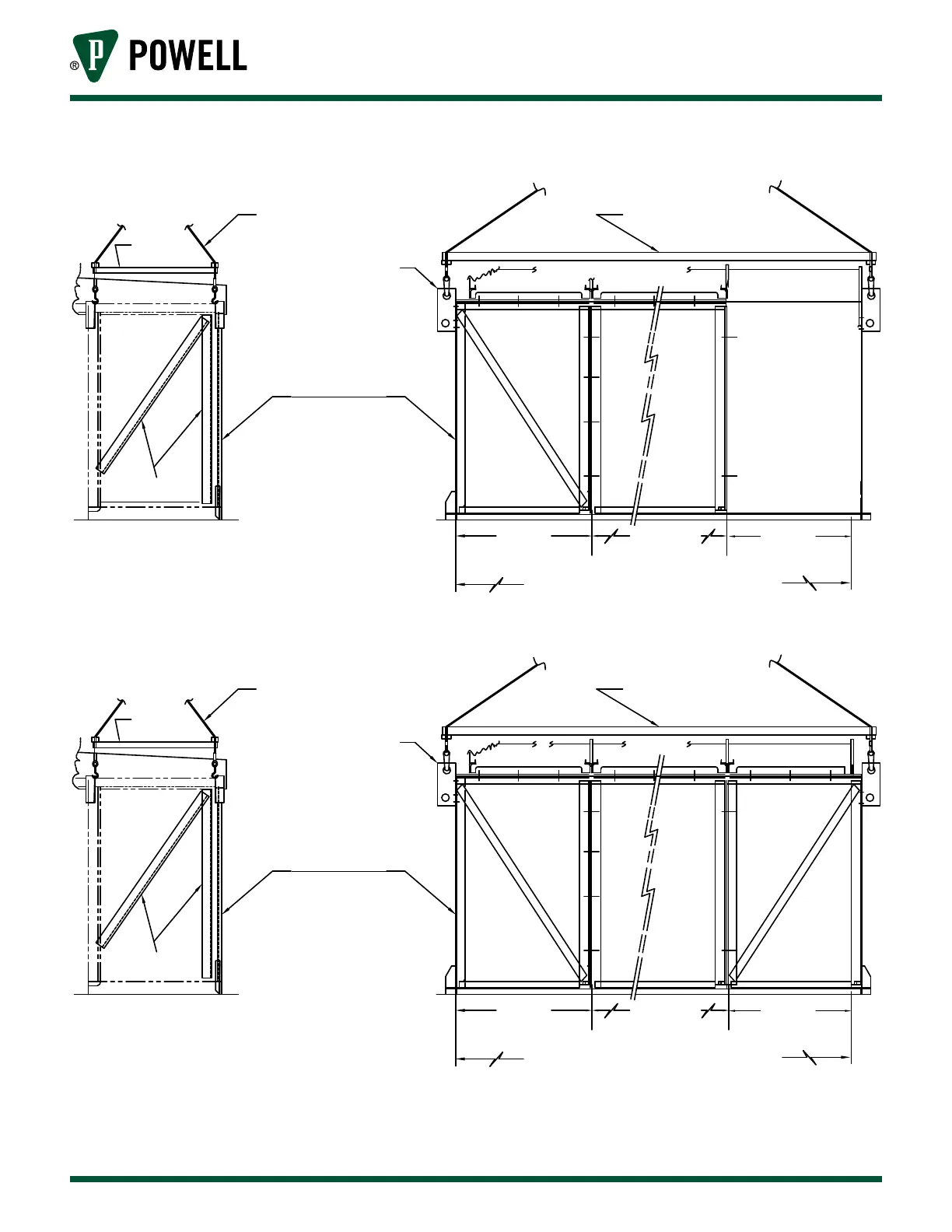 ® P POWELL