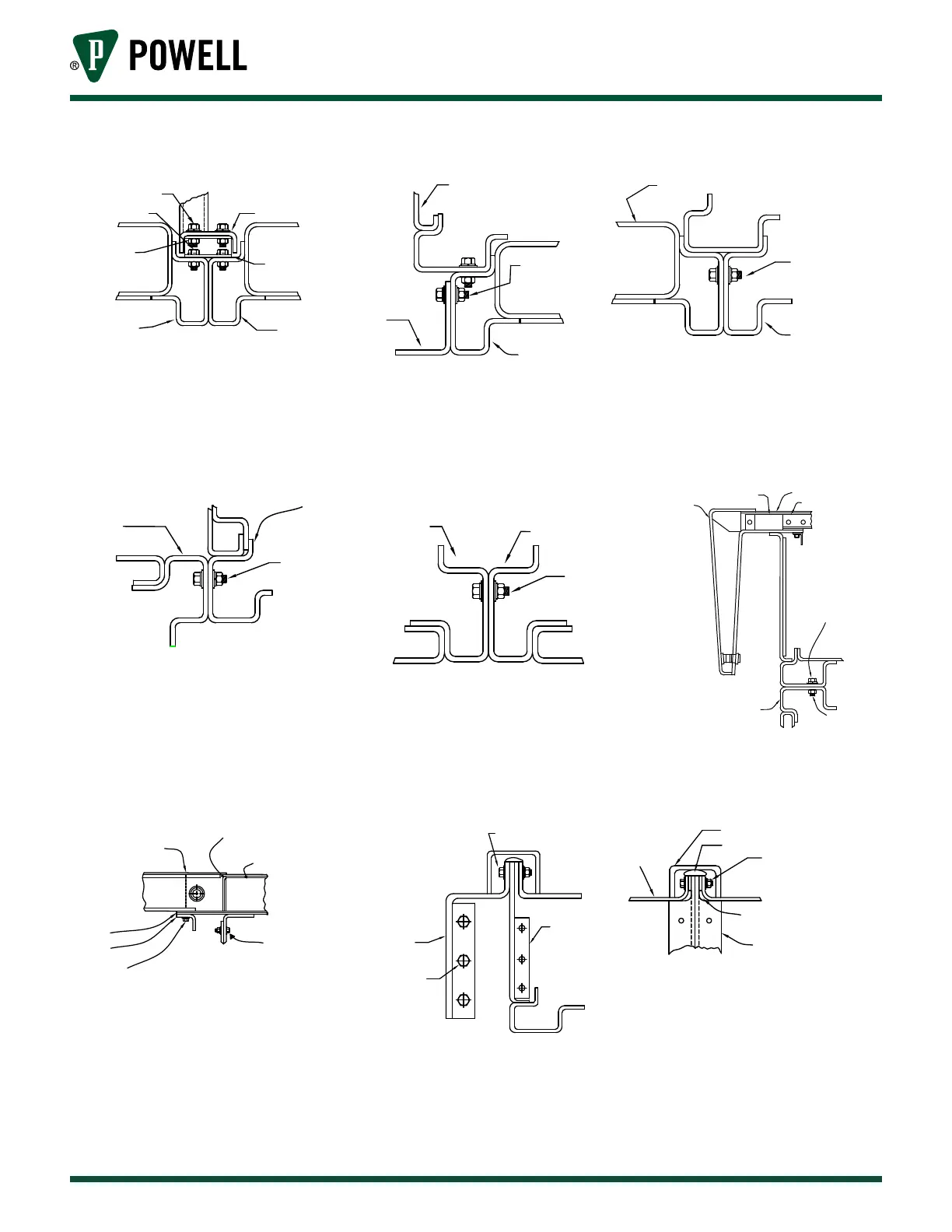 ® P POWELL