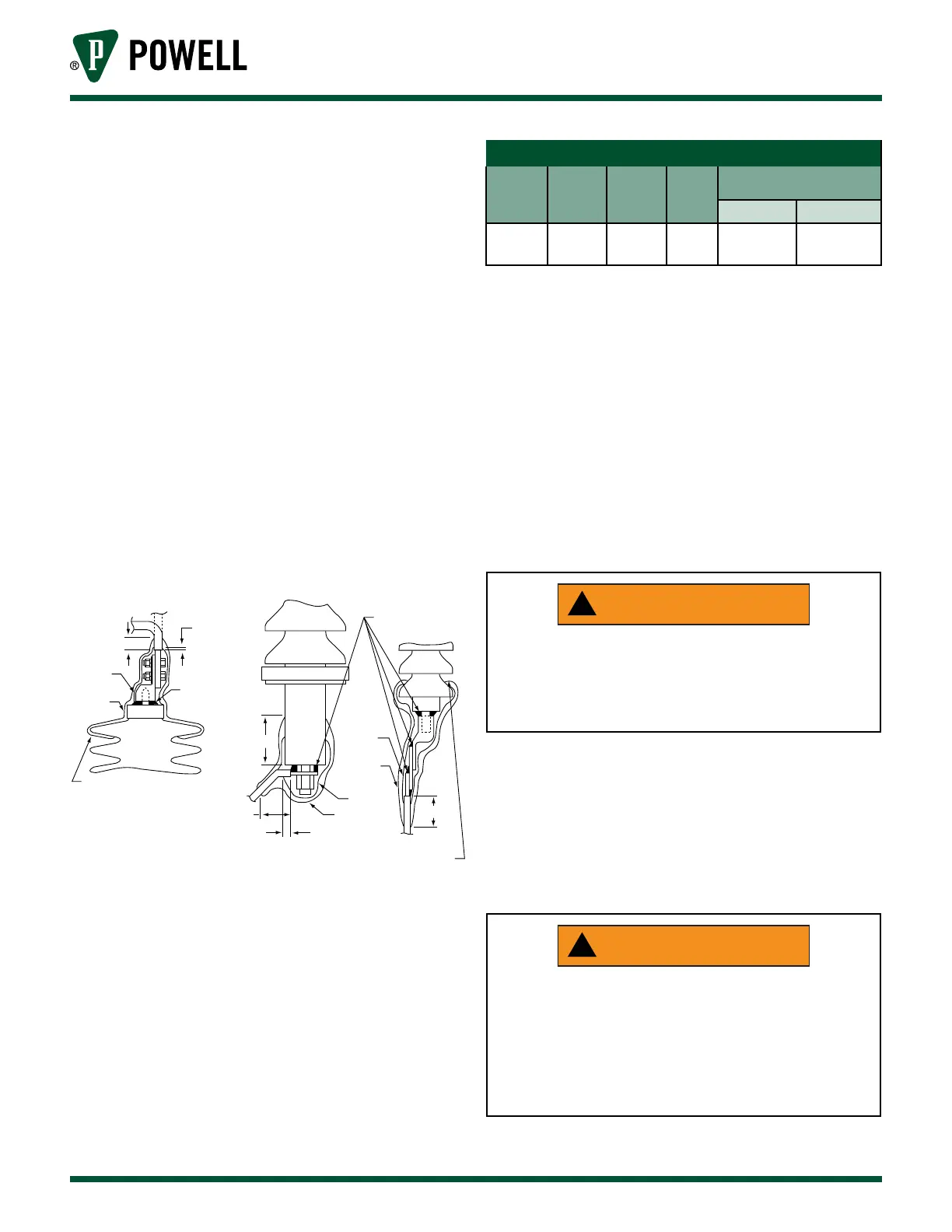 ® P POWELL