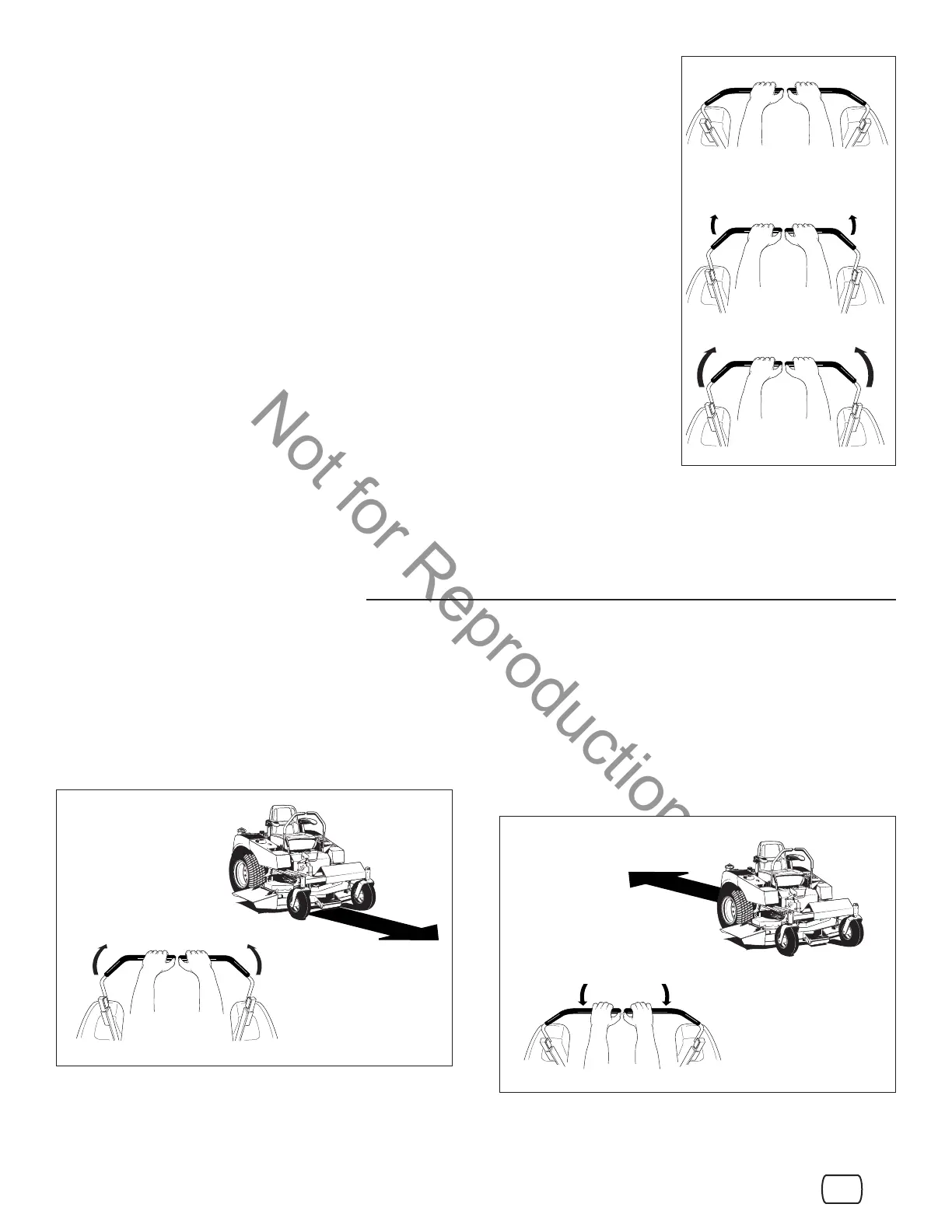 Not for Reproduction