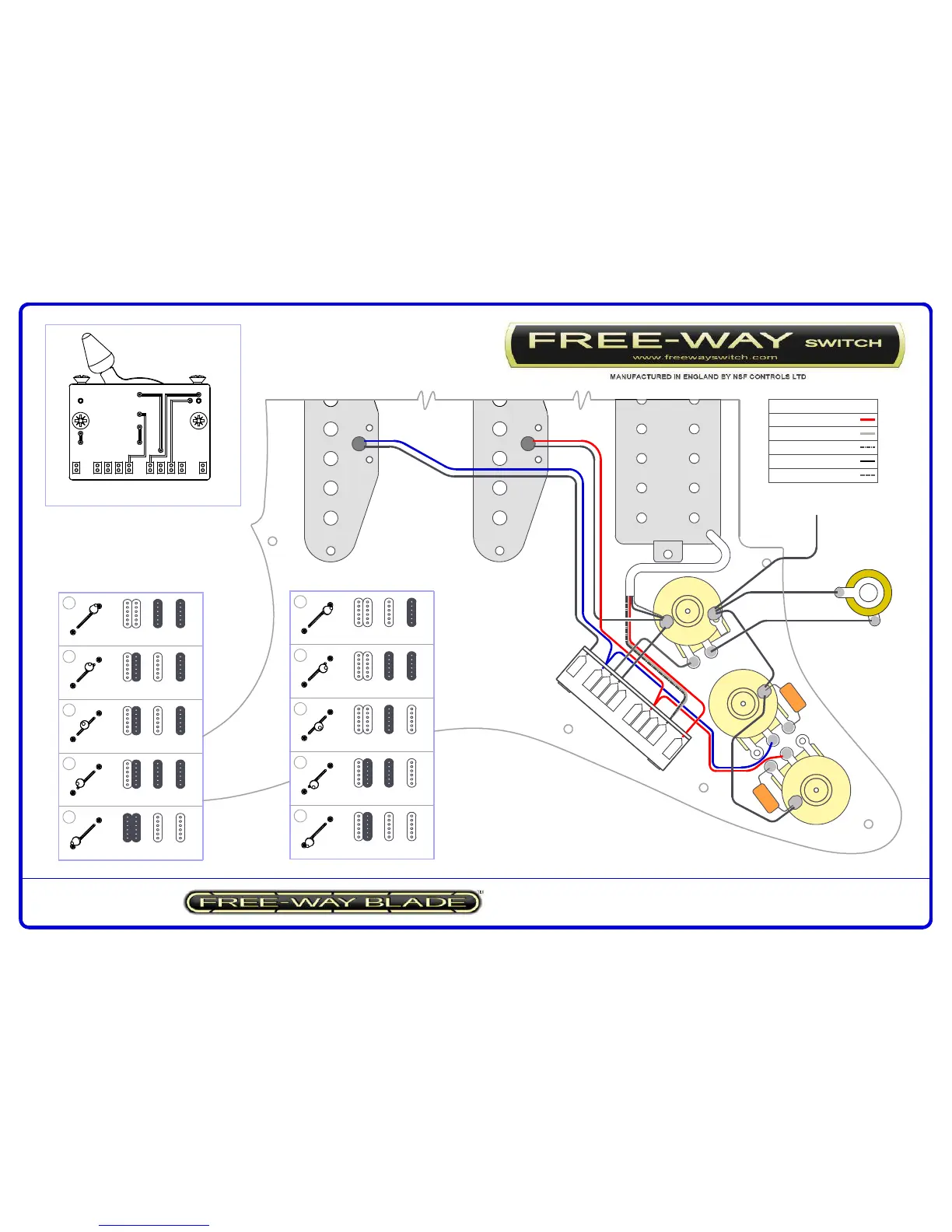 FREE-WAY SWITCH
www.freewayswitch.com

MANUFACTURED IN ENGLAND BY NSF CONTROLS LTD

FREE-WAY BLADE