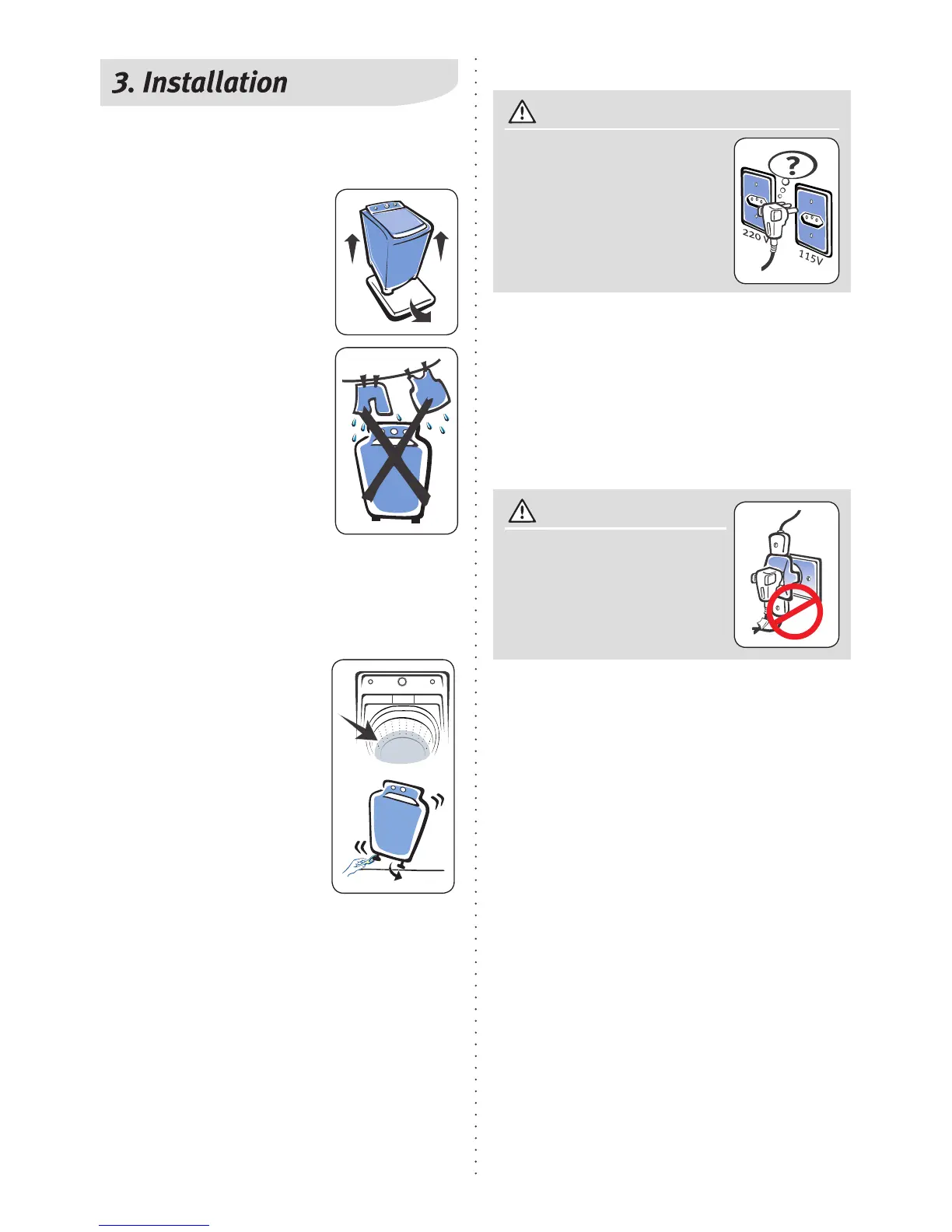 3. Installation

?

220 V

115V