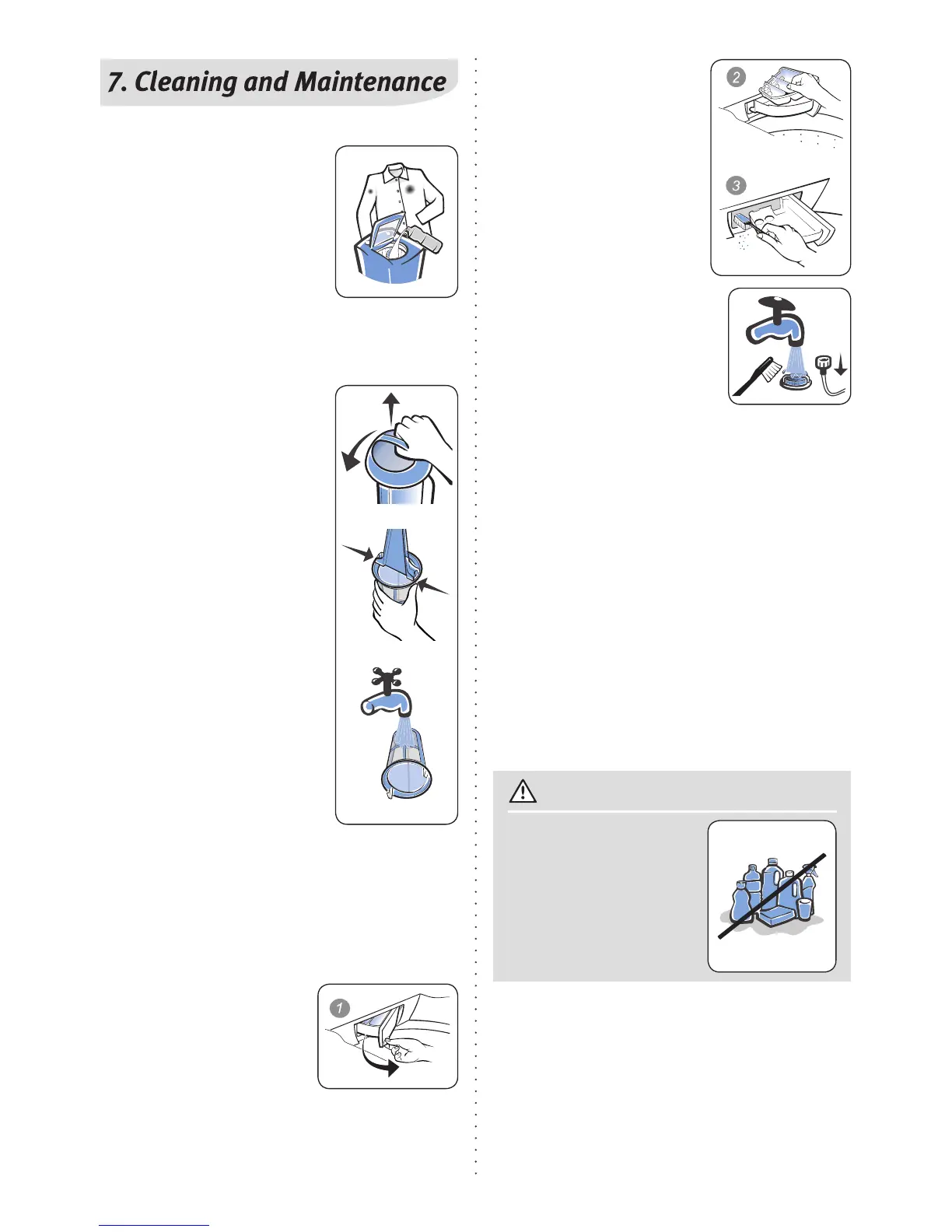 7. Cleaning and Maintenance

2

3

1