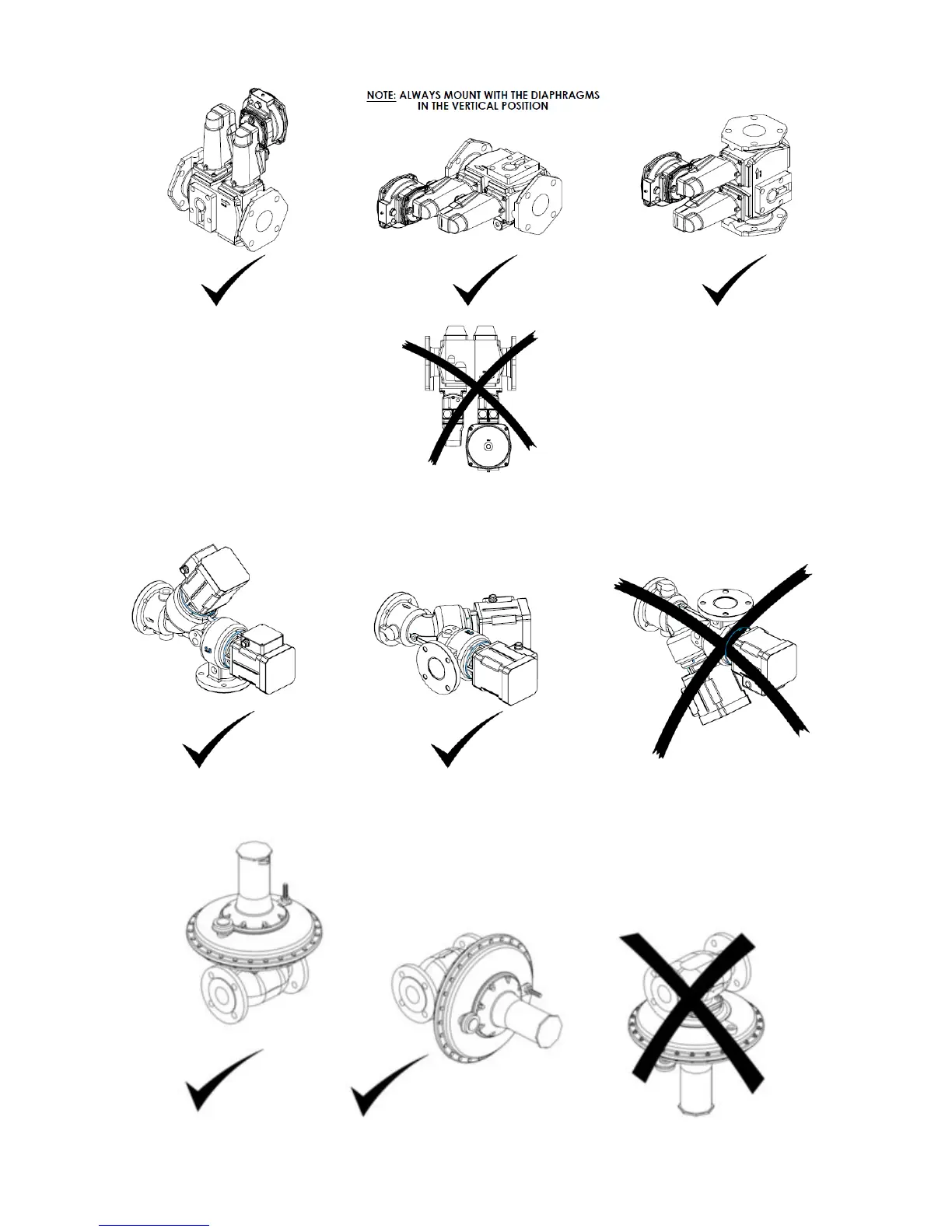 NOTE: ALWAYS MOUNT WITH THE DIAPHRAGMS IN THE VERTICAL POSITION