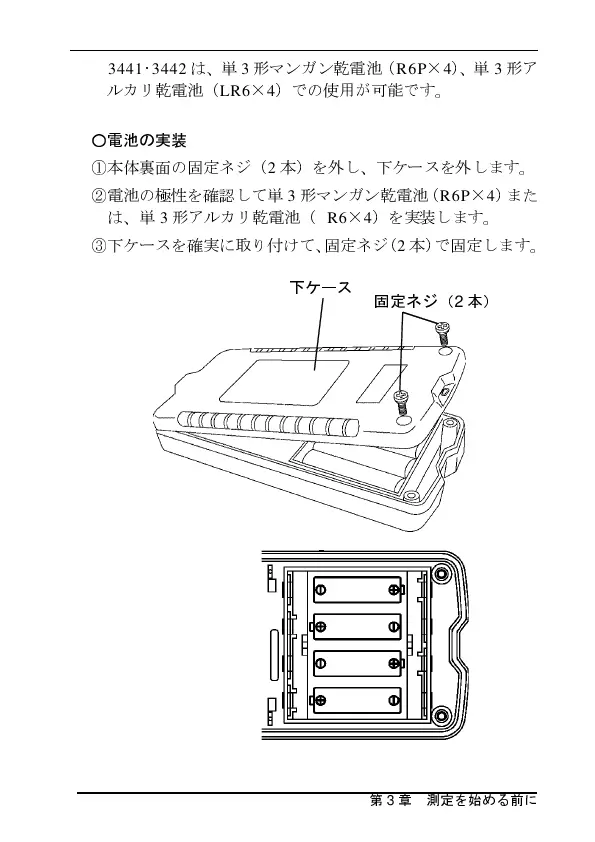 3441·3442 は、単 3 形マンガン乾電池（R6P×4）、単 3 形アルカリ乾電池（LR6×4）での使用が可能です。

○電池の実装

①本体裏面の固定ネジ（2 本）を外し、下ケースを外します。

②電池の極性を確認して単 3 形マンガン乾電池（R6P×4）または、単 3 形アルカリ乾電池（ R6×4）を実装します。

③下ケースを確実に取り付けて、固定ネジ（2 本）で固定します。

下ケース

固定ネジ（2 本）

第 3 章　測定を始める前に