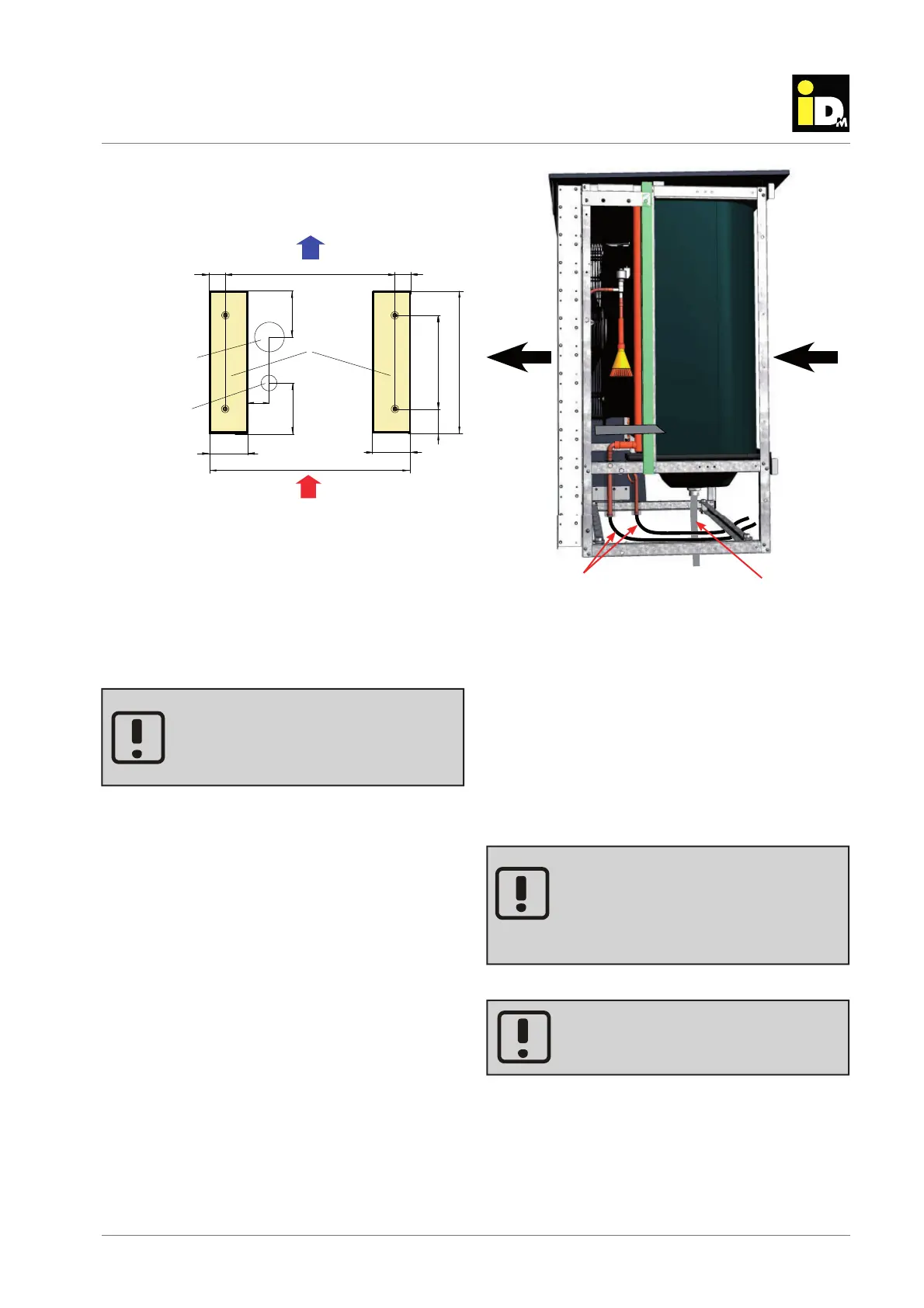 iDM