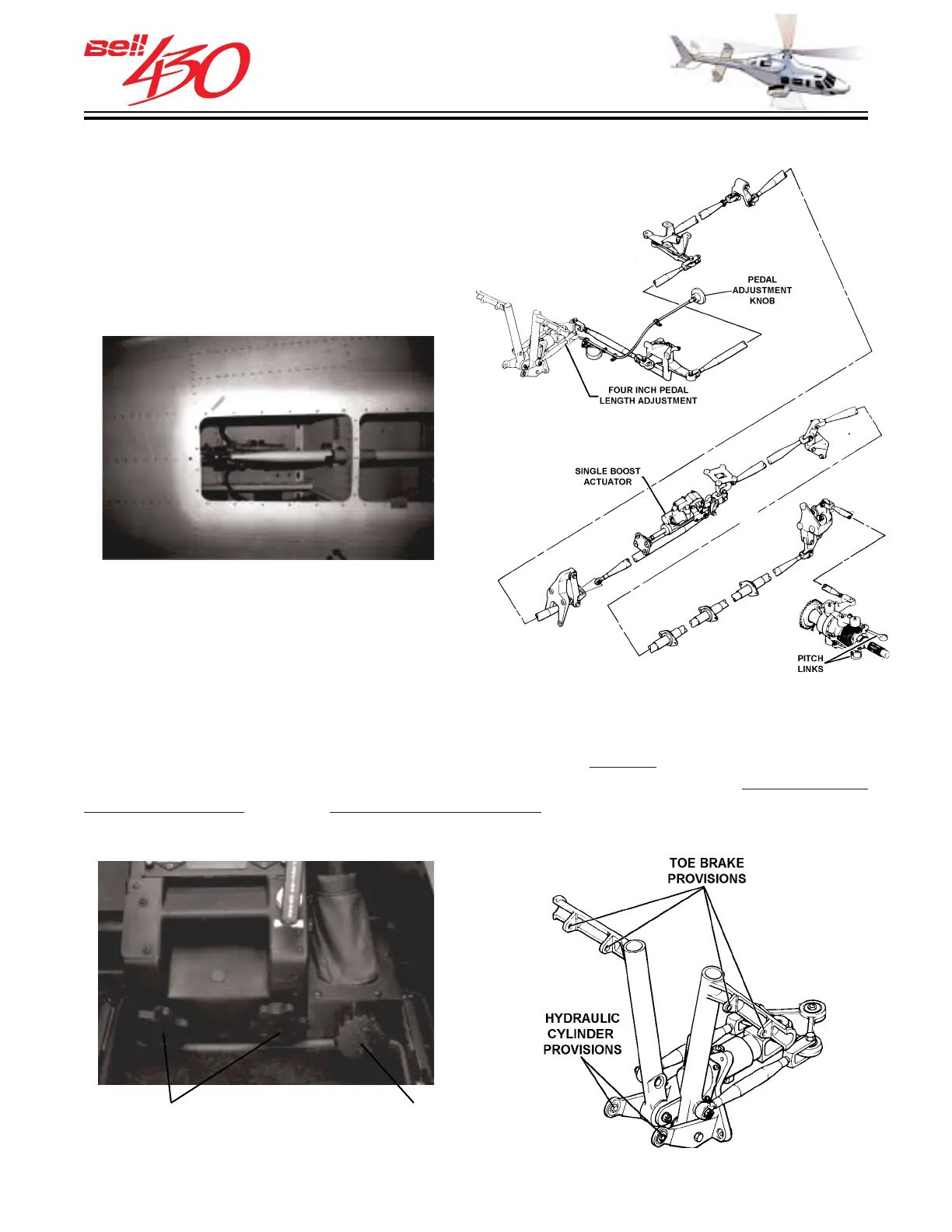 Bell 430

PEDAL ADJUSTMENT KNOB

FOUR INCH PEDAL LENGTH ADJUSTMENT

SINGLE BOOST ACTUATOR

PITCH LINKS

TOE BRAKE PROVISIONS

HYDRAULIC CYLINDER PROVISIONS