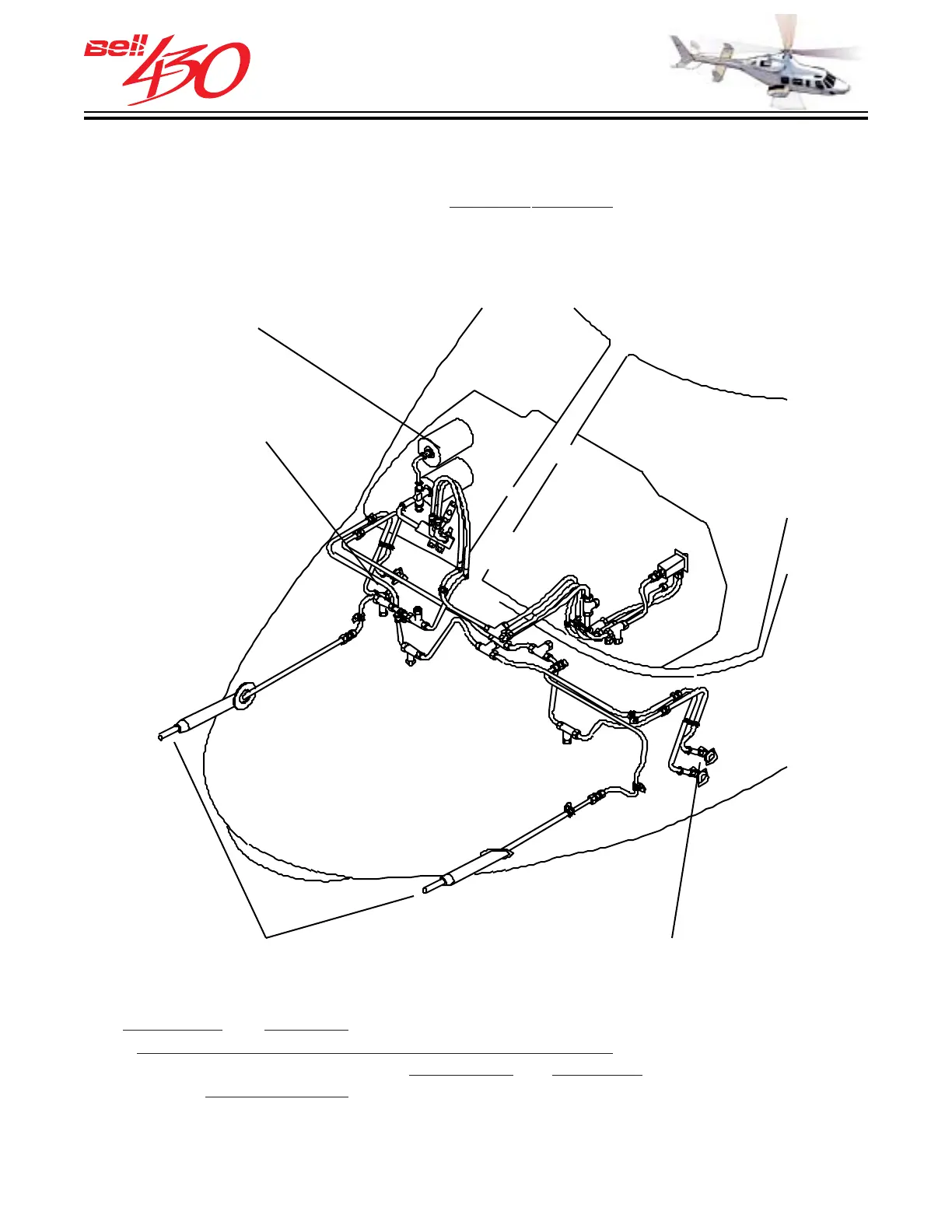 Bell 430