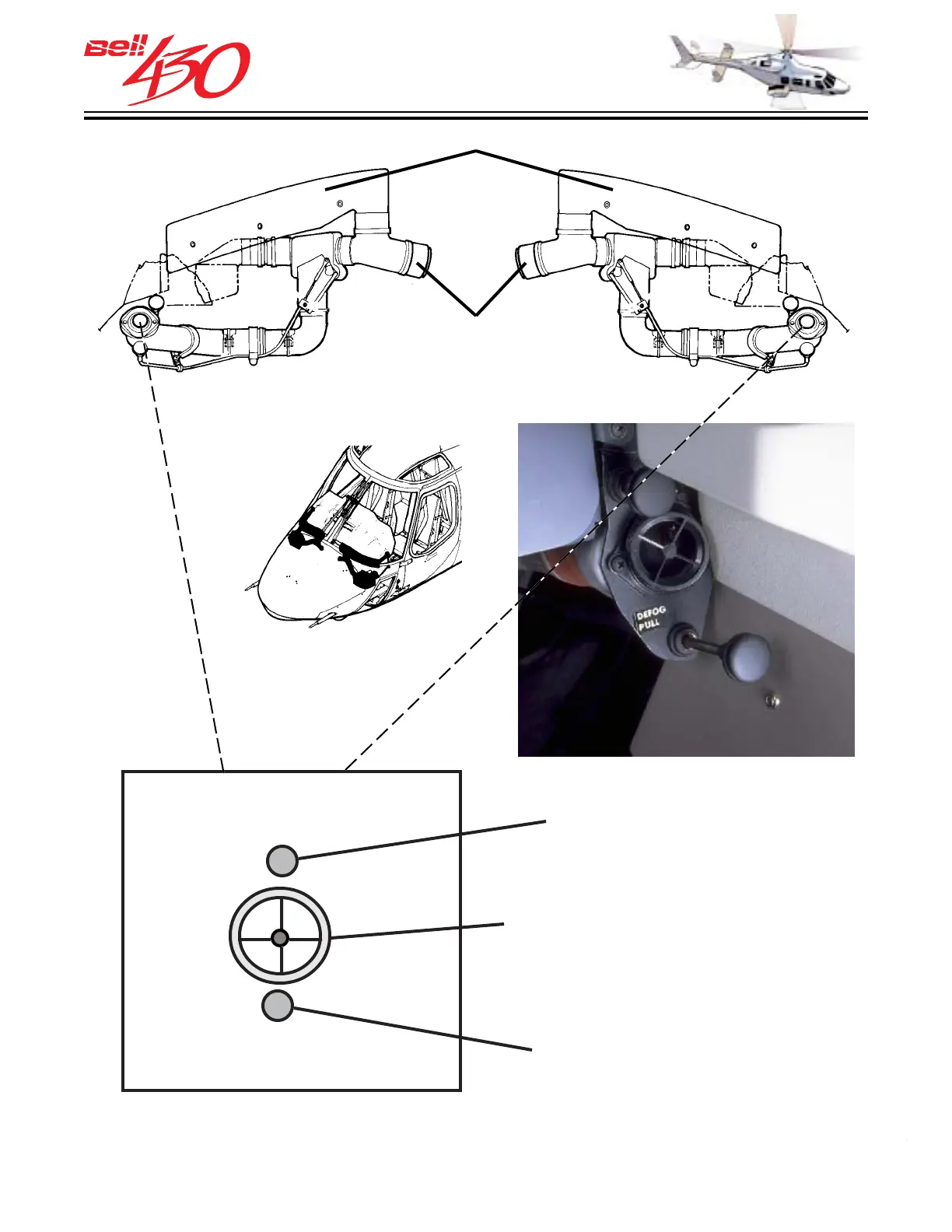 Bell 430

DEFOG PULL