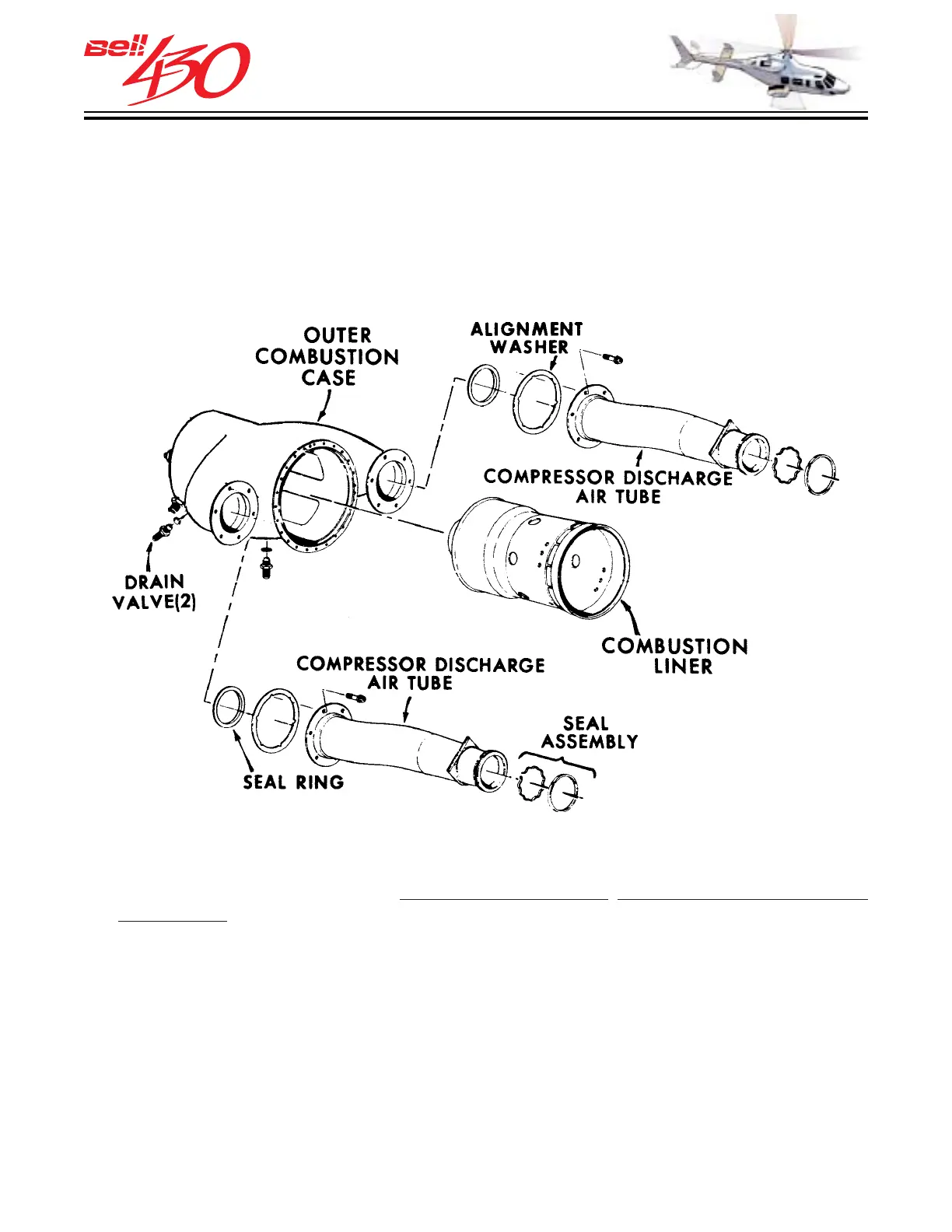 Bell 430

OUTER COMBUSTION CASE

ALIGNMENT WASHER

COMPRESSOR DISCHARGE AIR TUBE

DRAIN VALVE(2)

COMBUSTION LINER

COMPRESSOR DISCHARGE AIR TUBE

SEAL ASSEMBLY

SEAL RING