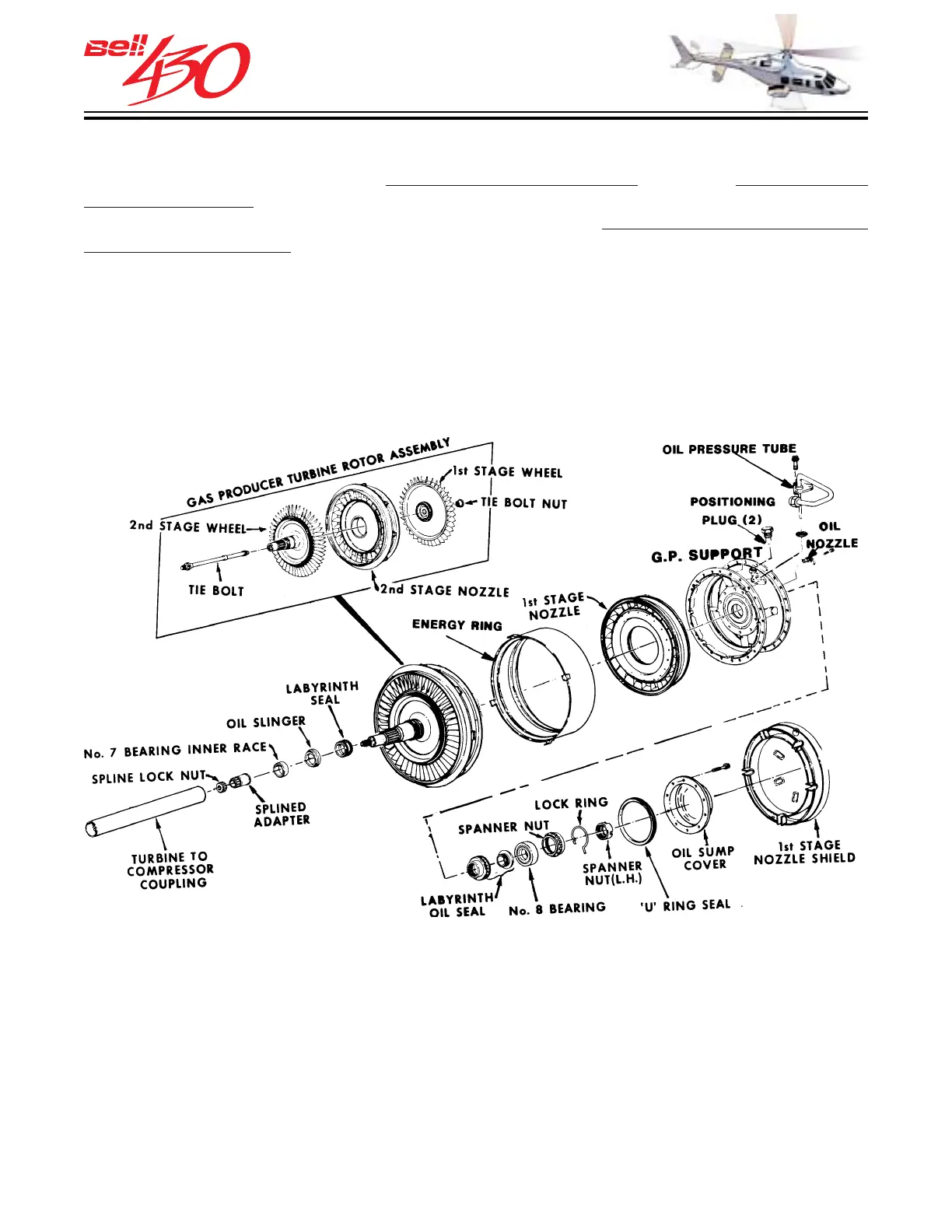 Bell 430

GAS PRODUCER TURBINE ROTOR ASSEMBLY
1st STAGE WHEEL
TIE BOLT NUT
2nd STAGE WHEEL
TIE BOLT
2nd STAGE NOZZLE
OIL PRESSURE TUBE
POSITIONING PLUG (2)
OIL NOZZLE
G.P. SUPPORT
1st STAGE NOZZLE
ENERGY RING
LABYRINTH SEAL
OIL SLINGER
No. 7 BEARING INNER RACE
SPLINE LOCK NUT
SPLINED ADAPTER
TURBINE TO COMPRESSOR COUPLING
LOCK RING
SPANNER NUT
SPANNER NUT(L.H.)
OIL SUMP COVER
1st STAGE NOZZLE SHIELD
LABYRINTH OIL SEAL
No. 8 BEARING
'U' RING SEAL