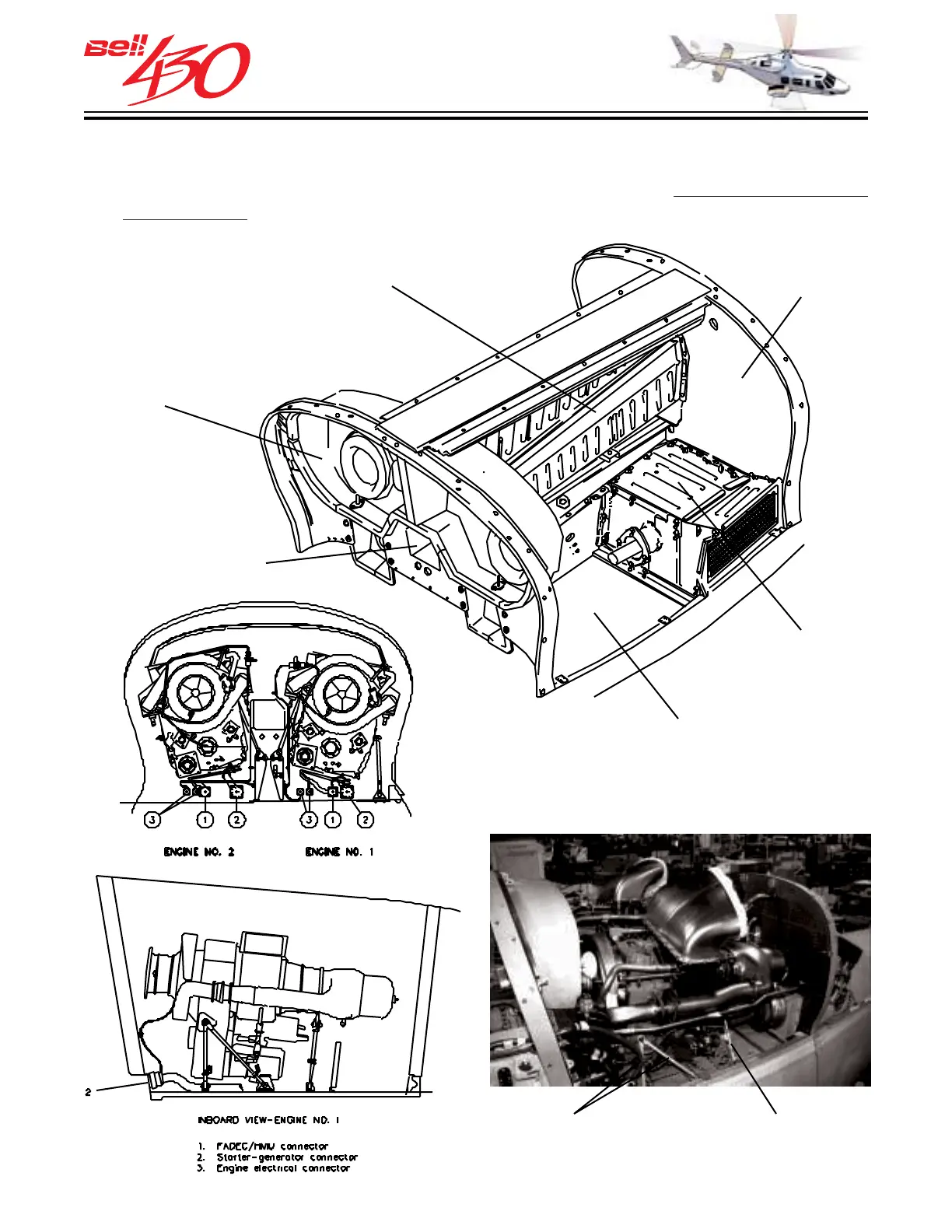 Bell 430

3 1 2 3 1 2

ENGINE NO. 2 ENGINE NO. 1

2

INBOARD VIEW-ENGINE NO. 1

1. FADEC/HMU connector
2. Starter-generator connector
3. Engine electrical connector