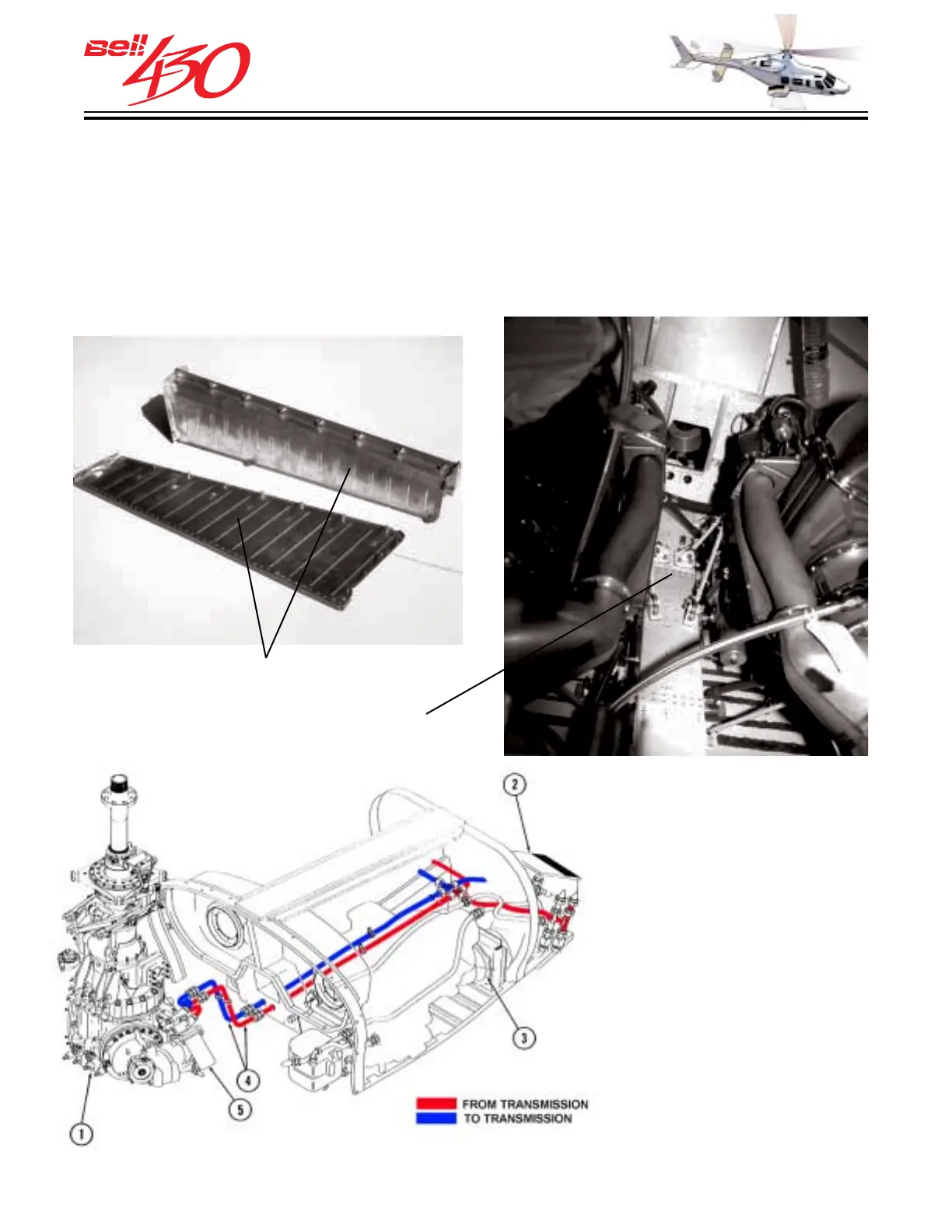 Bell 430

2

3

4

5

1

FROM TRANSMISSION
TO TRANSMISSION