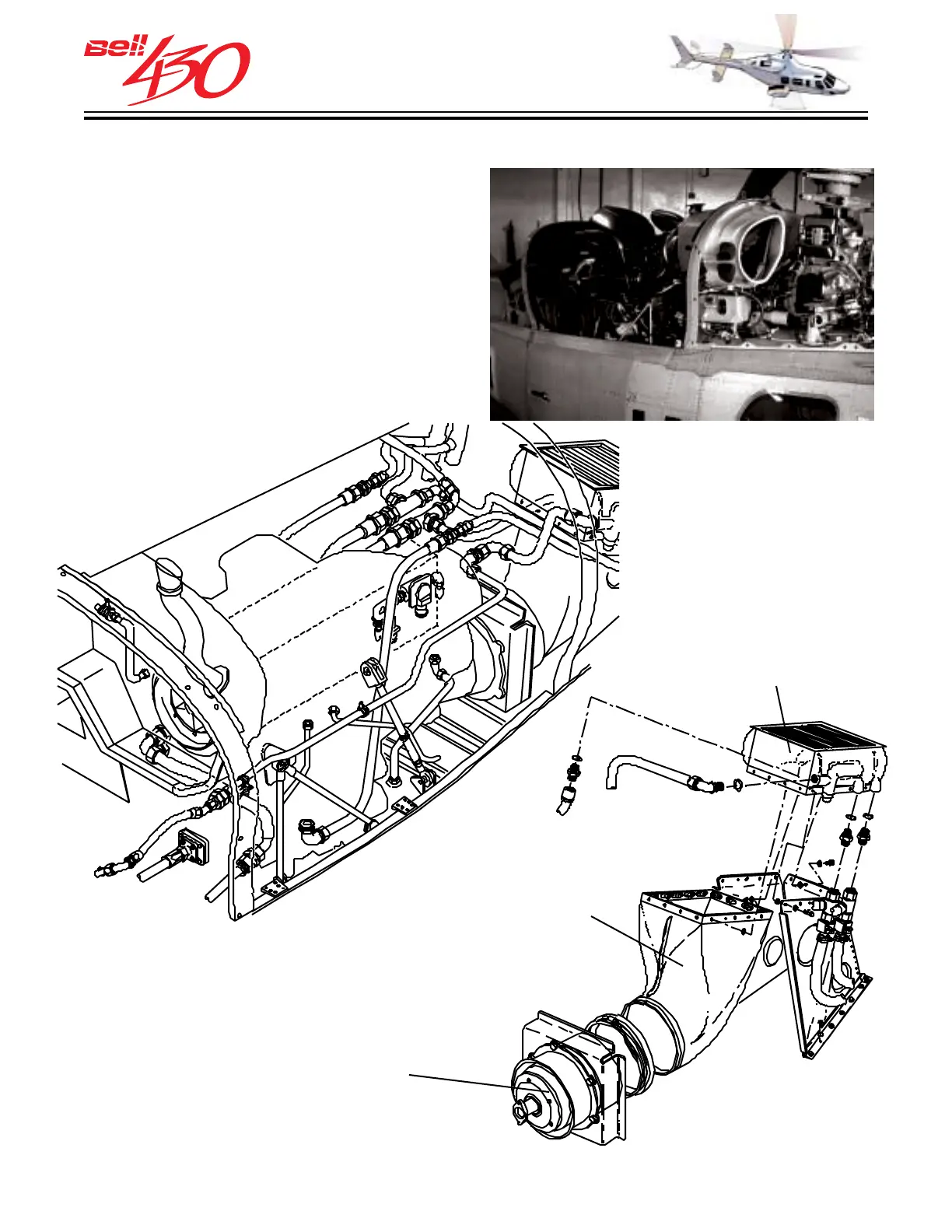 Bell 430