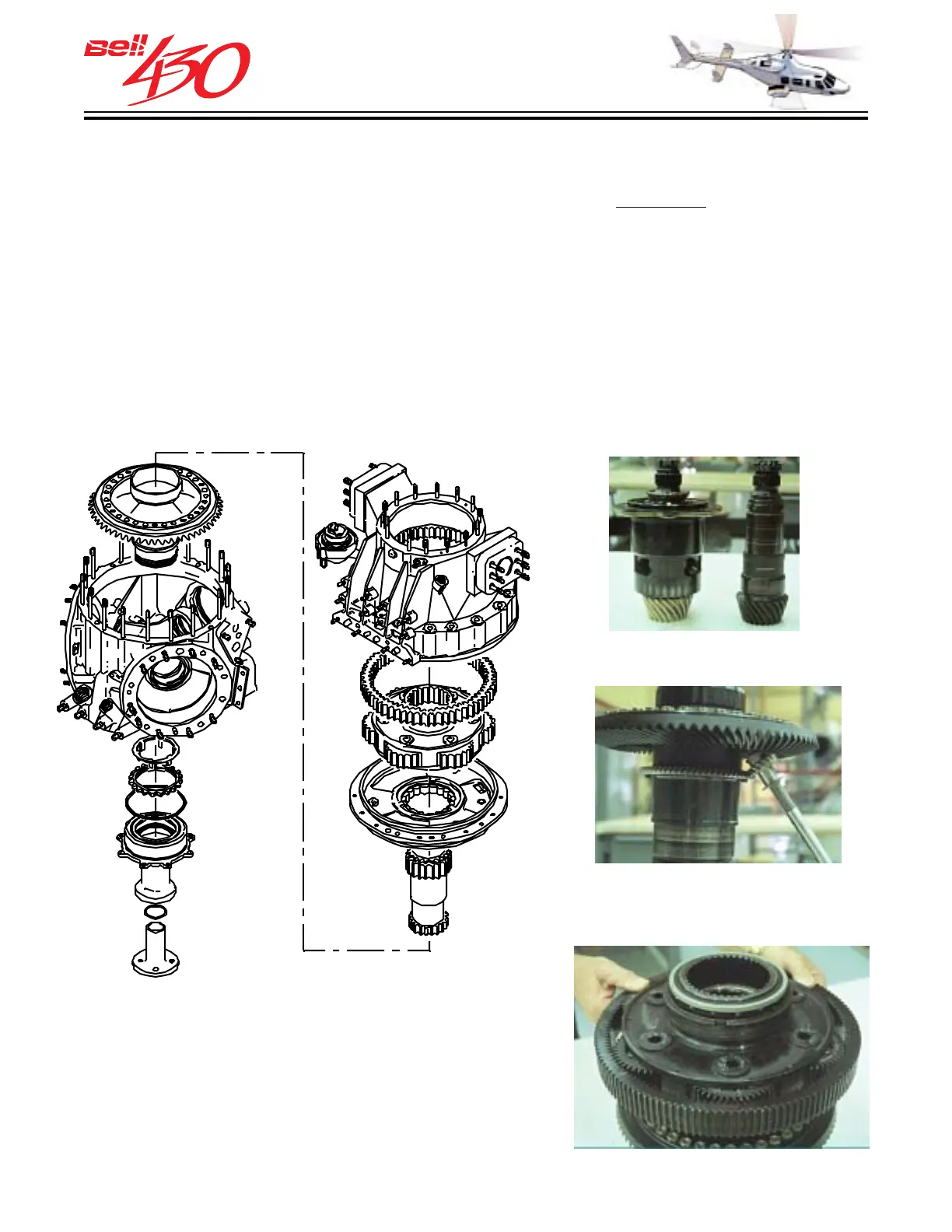 Bell 430